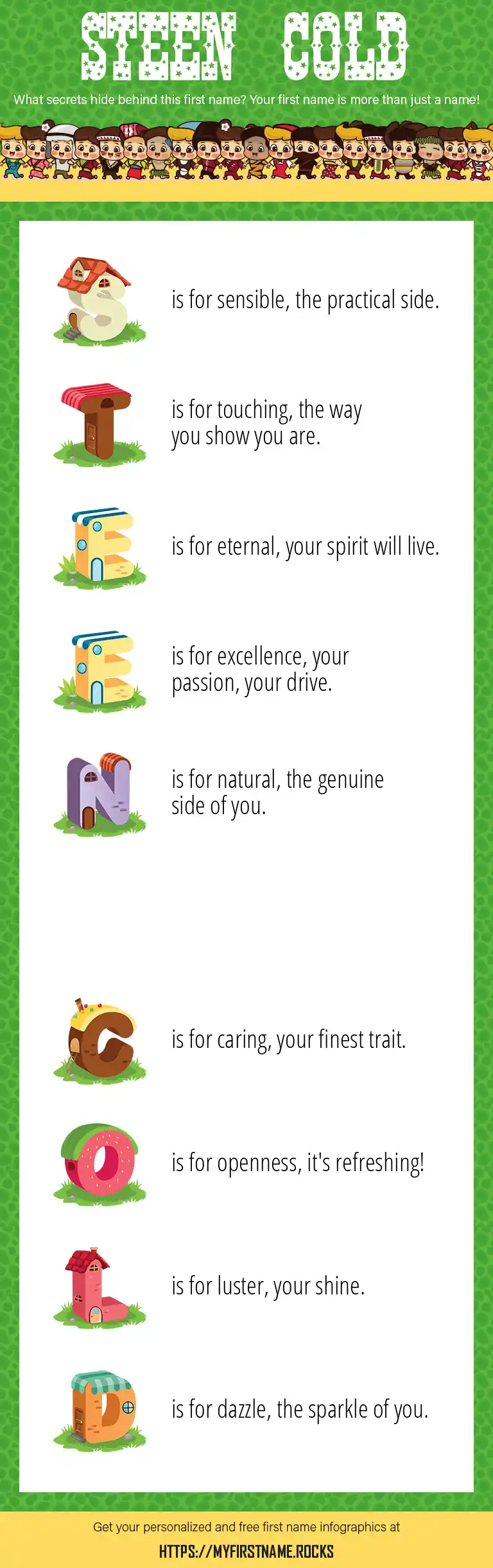 STEEN COLD

What secrets hide behind this first name? Your first name is more than just a name!

S is for sensible, the practical side.

T is for touching, the way you show you are.

E is for eternal, your spirit will live.

E is for excellence, your passion, your drive.

N is for natural, the genuine side of you.

C is for caring, your finest trait.

O is for openness, it's refreshing!

L is for luster, your shine.

D is for dazzle, the sparkle of you.

Get your personalized and free first name infographics at

HTTPS://MYFIRSTNAME.ROCKS