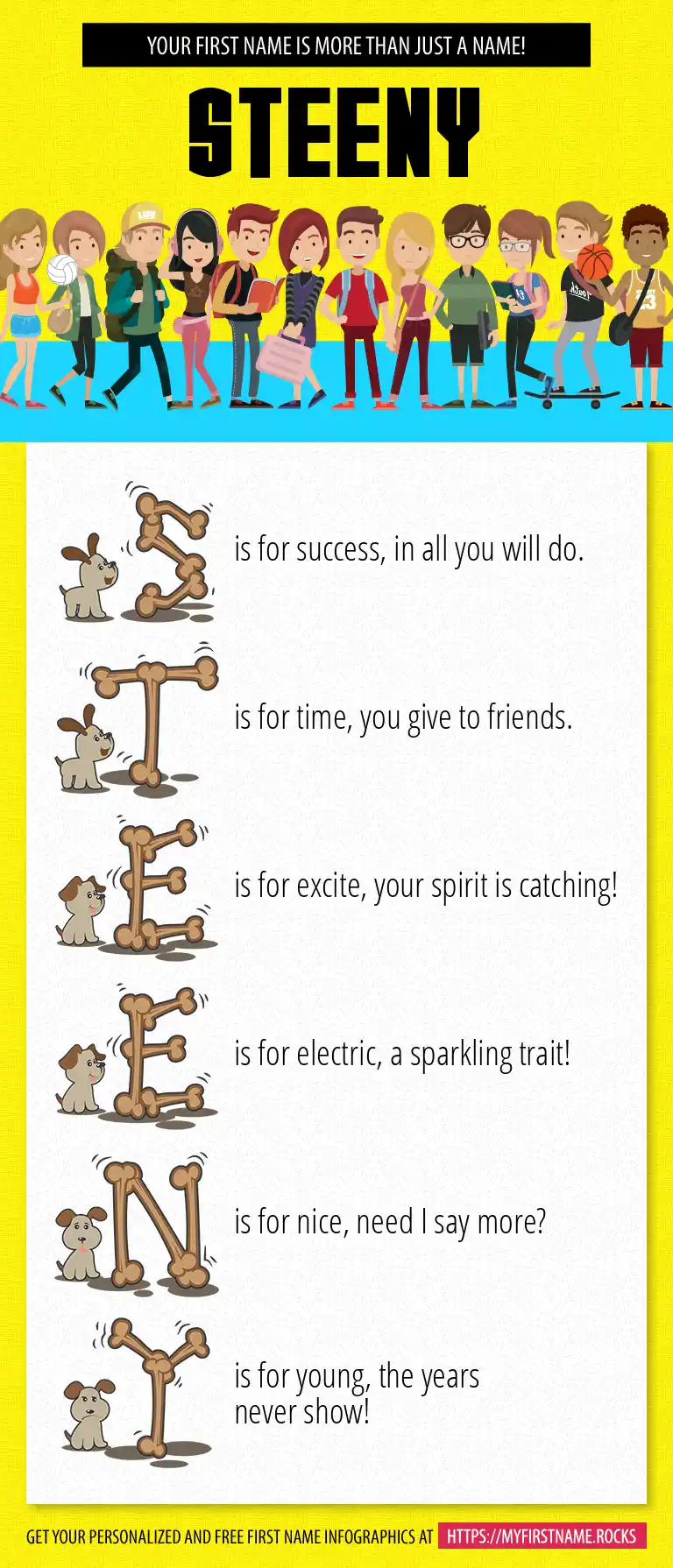 YOUR FIRST NAME IS MORE THAN JUST A NAME!

STEENY

S is for success, in all you will do.

T is for time, you give to friends.

E is for excite, your spirit is catching!

E is for electric, a sparkling trait!

N is for nice, need I say more?

Y is for young, the years never show!

GET YOUR PERSONALIZED AND FREE FIRST NAME INFOGRAPHICS AT HTTPS://MYFIRSTNAME.ROCKS