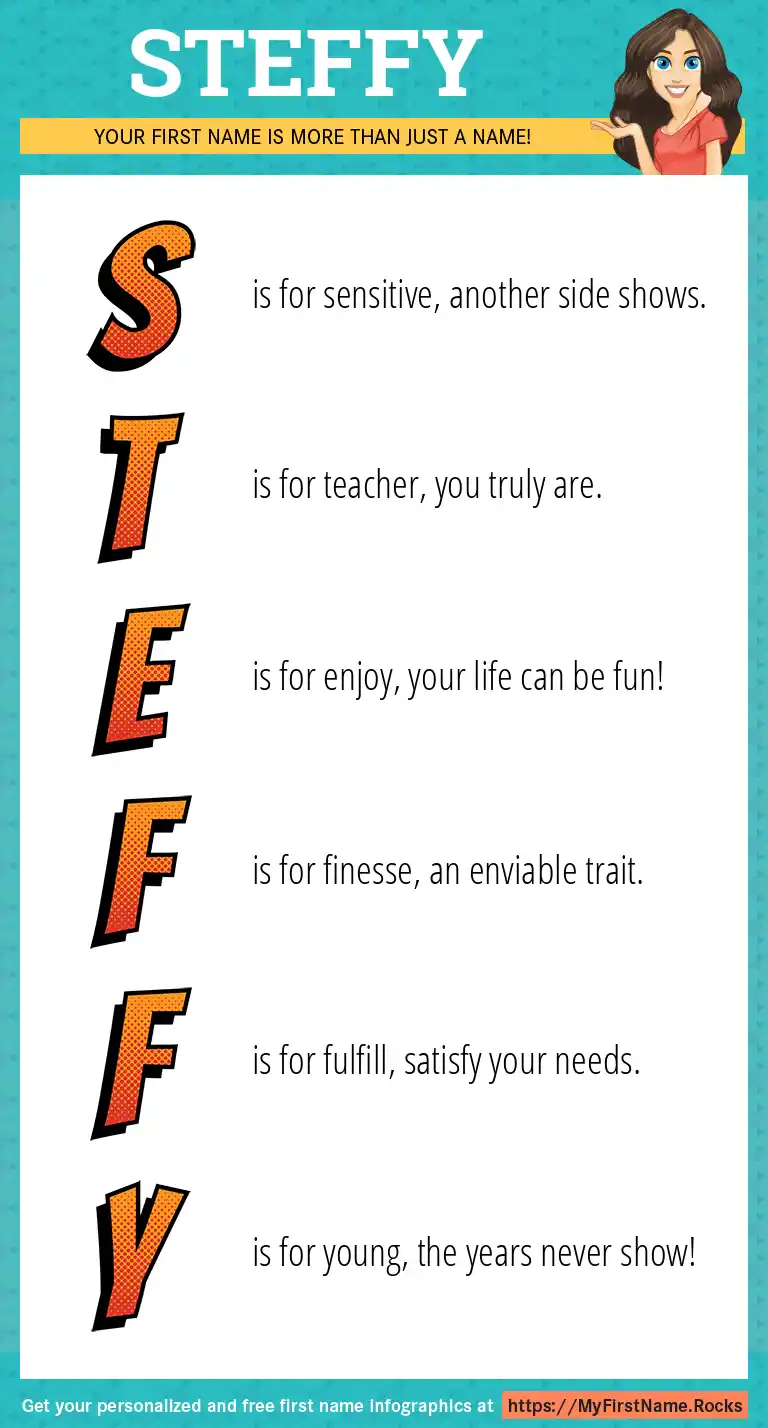 STEFFY

YOUR FIRST NAME IS MORE THAN JUST A NAME!

S is for sensitive, another side shows.

T is for teacher, you truly are.

E is for enjoy, your life can be fun!

F is for finesse, an enviable trait.

F is for fulfill, satisfy your needs.

Y is for young, the years never show!

Get your personalized and free first name infographics at https://MyFirstName.Rocks