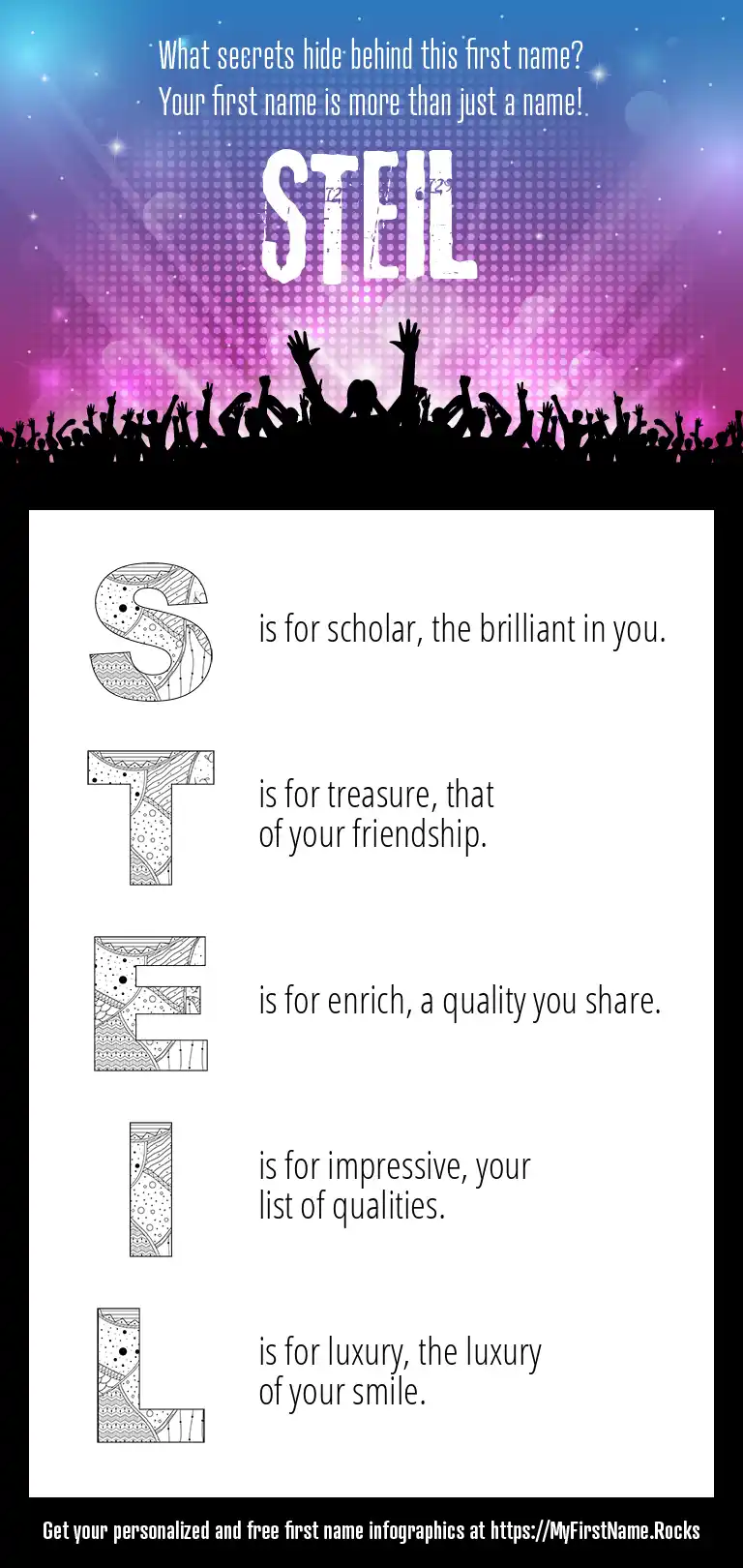 What secrets hide behind this first name?
Your first name is more than just a name!

STEIL

S is for scholar, the brilliant in you.

T is for treasure, that of your friendship.

E is for enrich, a quality you share.

I is for impressive, your list of qualities.

L is for luxury, the luxury of your smile.

Get your personalized and free first name infographics at https://MyFirstName.Rocks