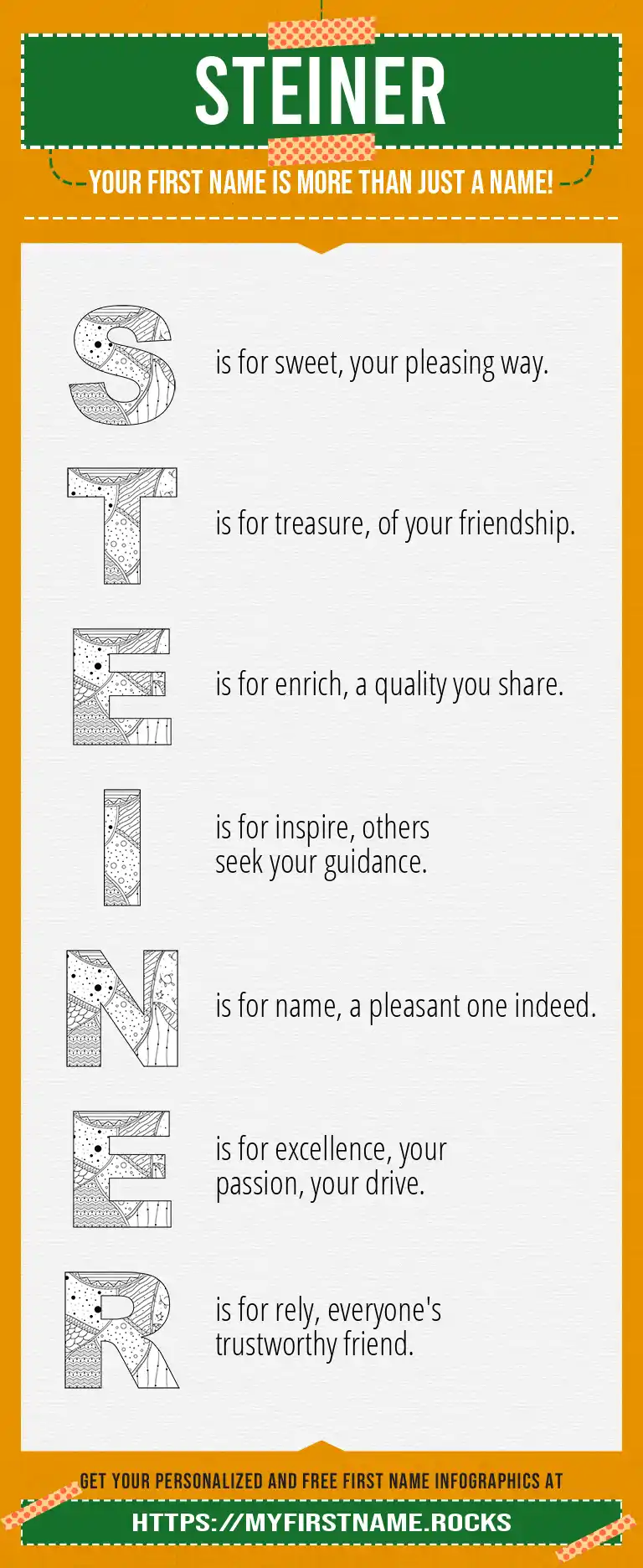 STEINER

YOUR FIRST NAME IS MORE THAN JUST A NAME!

S is for sweet, your pleasing way.

T is for treasure, of your friendship.

E is for enrich, a quality you share.

I is for inspire, others seek your guidance.

N is for name, a pleasant one indeed.

E is for excellence, your passion, your drive.

R is for rely, everyone's trustworthy friend.

GET YOUR PERSONALIZED AND FREE FIRST NAME INFOGRAPHICS AT

HTTPS://MYFIRSTNAME.ROCKS