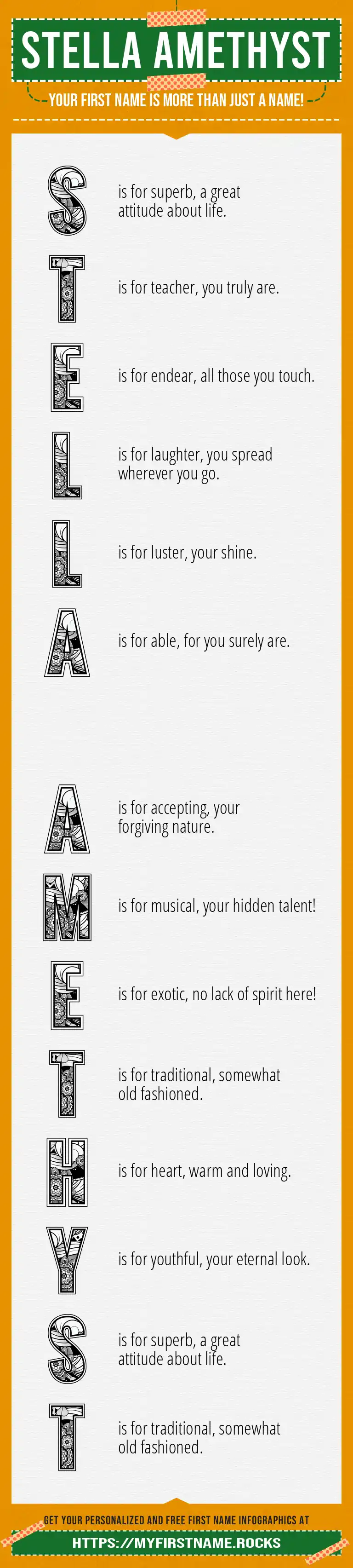 STELLA AMETHYST

YOUR FIRST NAME IS MORE THAN JUST A NAME!

S is for superb, a great attitude about life.

T is for teacher, you truly are.

E is for endear, all those you touch.

L is for laughter, you spread wherever you go.

L is for luster, your shine.

A is for able, for you surely are.

A is for accepting, your forgiving nature.

M is for musical, your hidden talent!

E is for exotic, no lack of spirit here!

T is for traditional, somewhat old fashioned.

H is for heart, warm and loving.

Y is for youthful, your eternal look.

S is for superb, a great attitude about life.

T is for traditional, somewhat old fashioned.

GET YOUR PERSONALIZED AND FREE FIRST NAME INFOGRAPHICS AT

HTTPS://MYFIRSTNAME.ROCKS