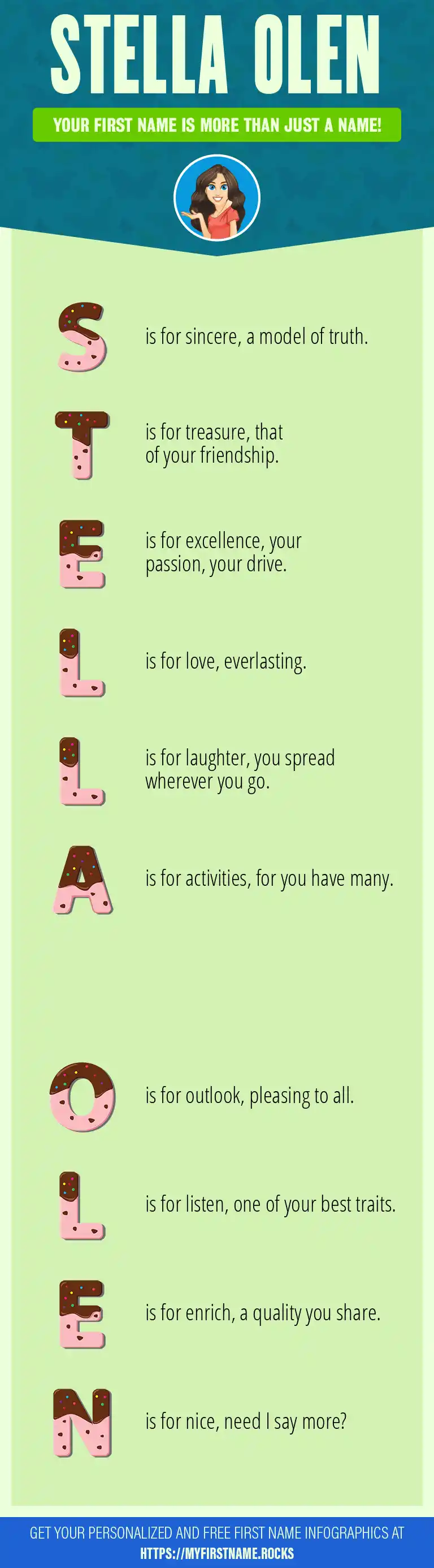 STELLA OLEN

YOUR FIRST NAME IS MORE THAN JUST A NAME!

S is for sincere, a model of truth.

T is for treasure, that of your friendship.

E is for excellence, your passion, your drive.

L is for love, everlasting.

L is for laughter, you spread wherever you go.

A is for activities, for you have many.

O is for outlook, pleasing to all.

L is for listen, one of your best traits.

E is for enrich, a quality you share.

N is for nice, need I say more?

GET YOUR PERSONALIZED AND FREE FIRST NAME INFOGRAPHICS AT HTTPS://MYFIRSTNAME.ROCKS