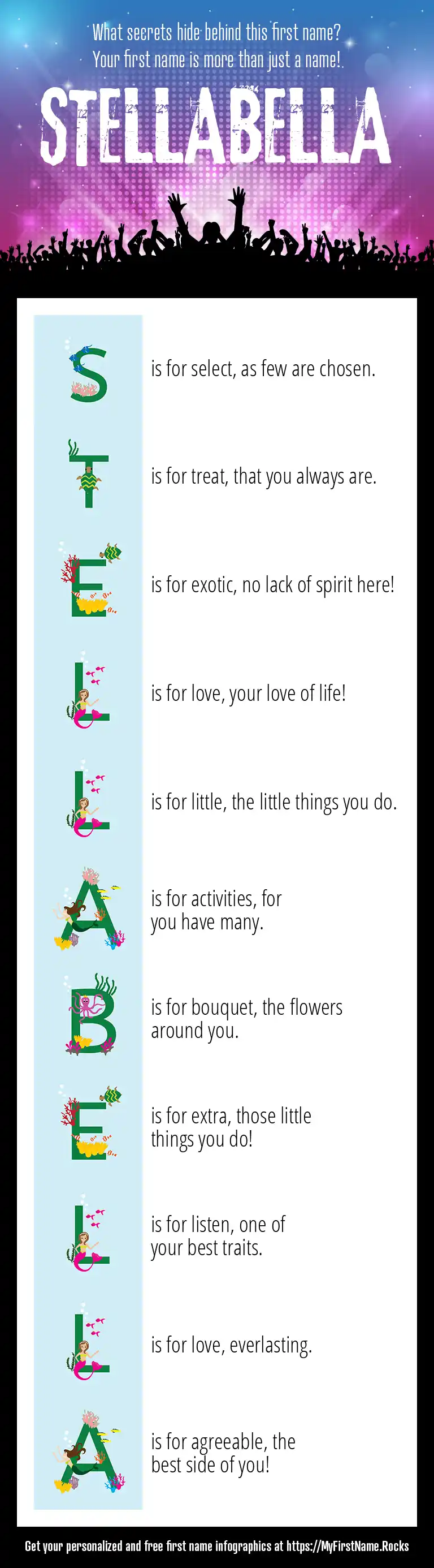 What secrets hide behind this first name?
Your first name is more than just a name!

STELLABELLA

S is for select, as few are chosen.

T is for treat, that you always are.

E is for exotic, no lack of spirit here!

L is for love, your love of life!

L is for little, the little things you do.

A is for activities, for you have many.

B is for bouquet, the flowers around you.

E is for extra, those little things you do!

L is for listen, one of your best traits.

L is for love, everlasting.

A is for agreeable, the best side of you!

Get your personalized and free first name infographics at https://MyFirstName.Rocks