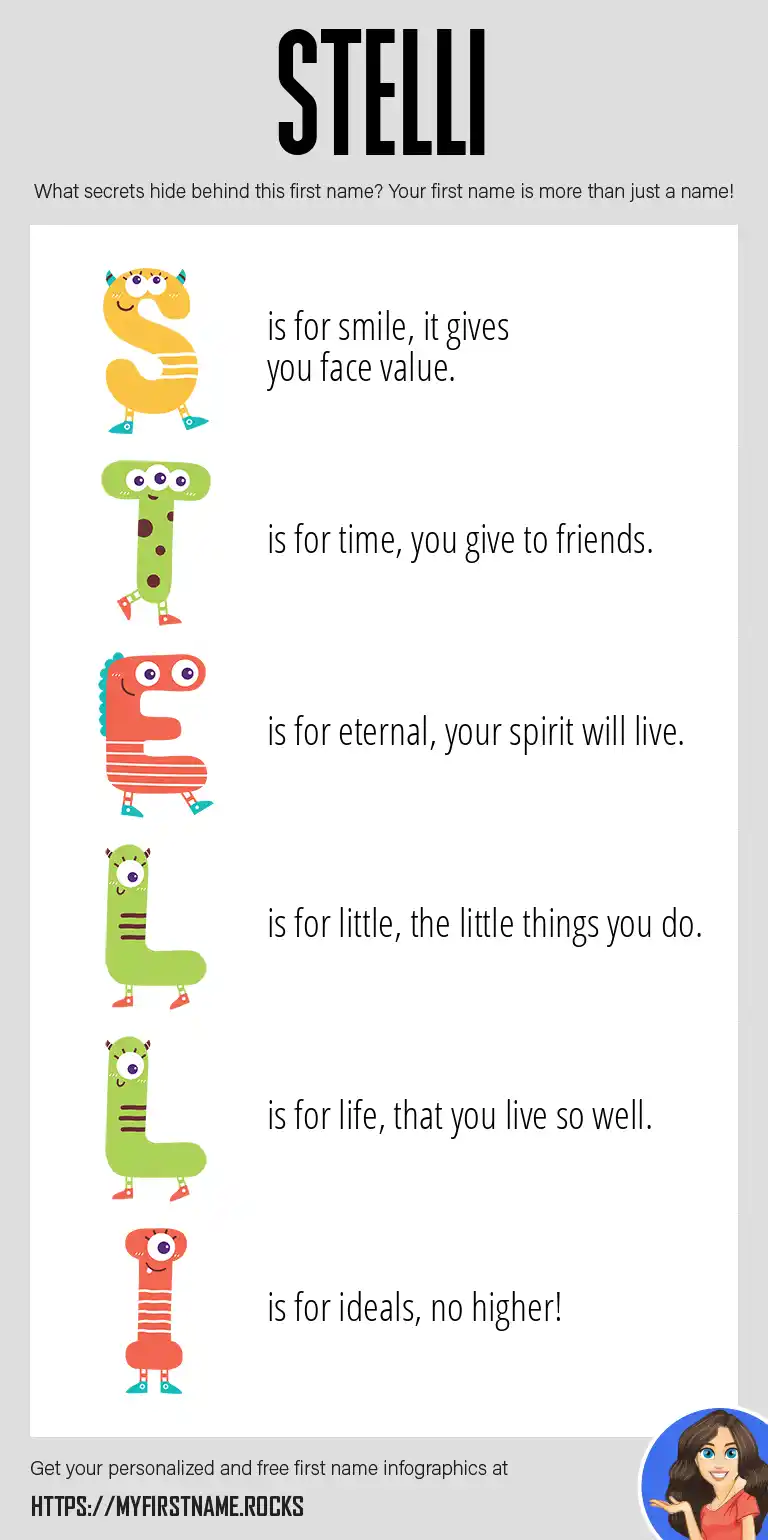 STELLI

What secrets hide behind this first name? Your first name is more than just a name!

S is for smile, it gives you face value.

T is for time, you give to friends.

E is for eternal, your spirit will live.

L is for little, the little things you do.

L is for life, that you live so well.

I is for ideals, no higher!

Get your personalized and free first name infographics at

HTTPS://MYFIRSTNAME.ROCKS