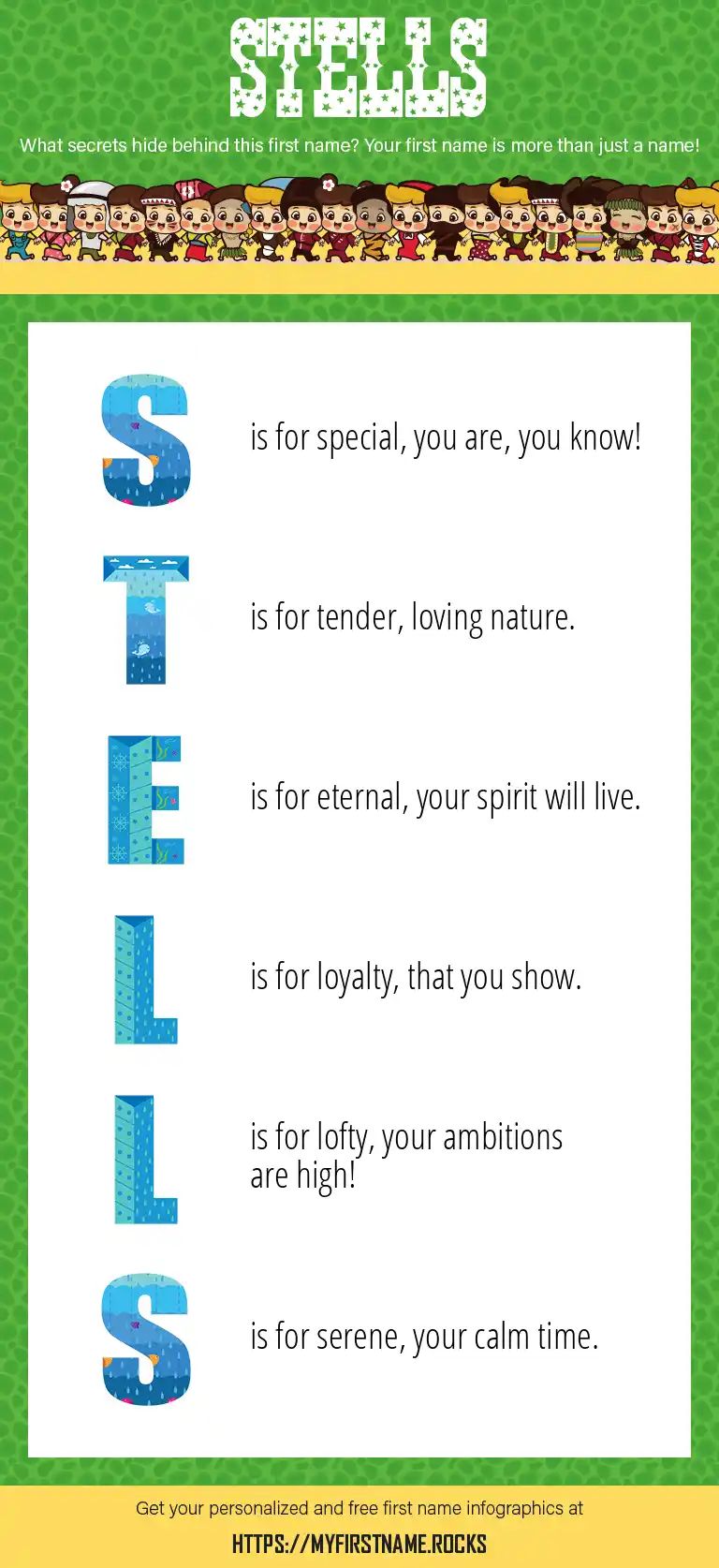 STELLS

What secrets hide behind this first name? Your first name is more than just a name!

S is for special, you are, you know!

T is for tender, loving nature.

E is for eternal, your spirit will live.

L is for loyalty, that you show.

L is for lofty, your ambitions are high!

S is for serene, your calm time.

Get your personalized and free first name infographics at

HTTPS://MYFIRSTNAME.ROCKS