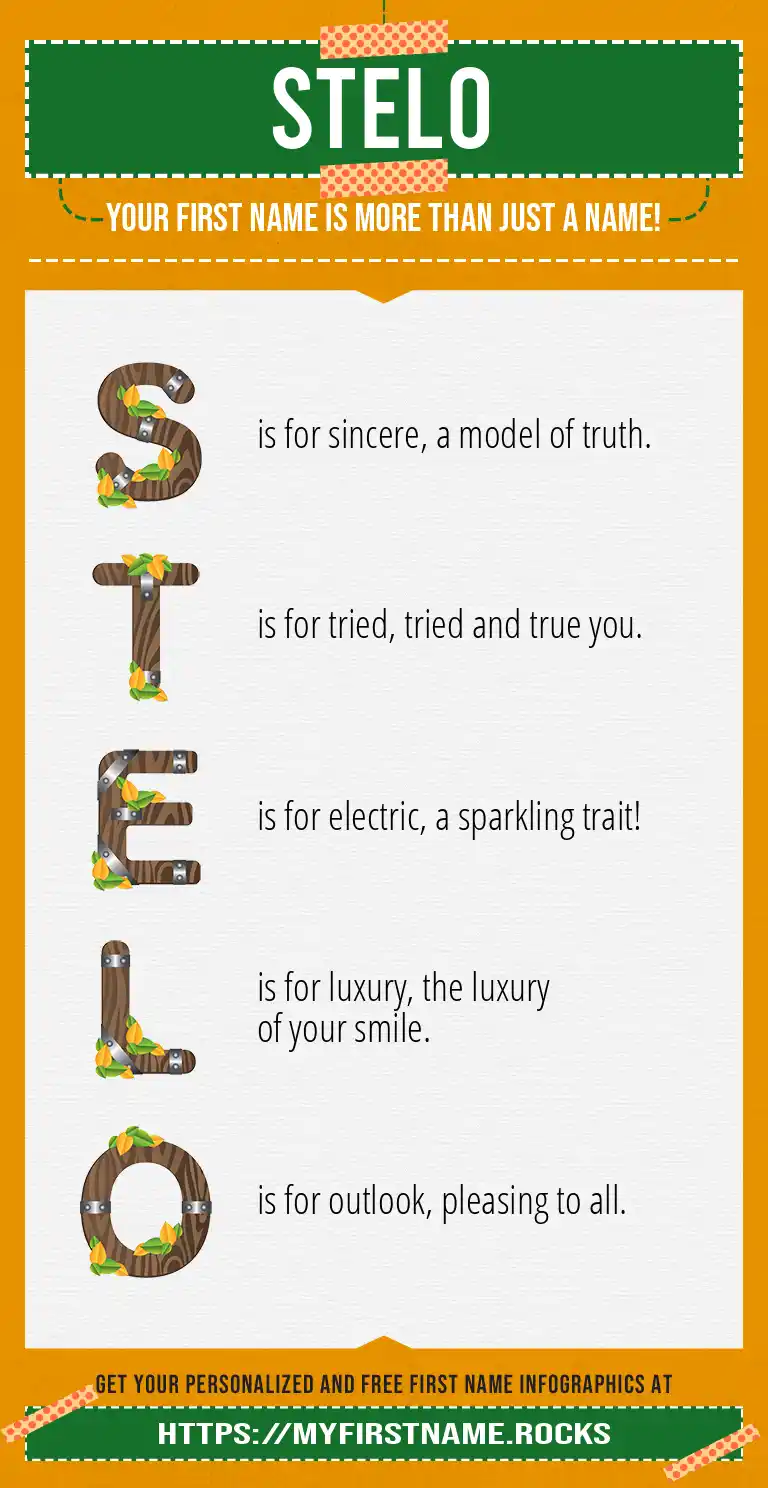 STELO

YOUR FIRST NAME IS MORE THAN JUST A NAME!

S is for sincere, a model of truth.

T is for tried, tried and true you.

E is for electric, a sparkling trait!

L is for luxury, the luxury of your smile.

O is for outlook, pleasing to all.

GET YOUR PERSONALIZED AND FREE FIRST NAME INFOGRAPHICS AT

HTTPS://MYFIRSTNAME.ROCKS