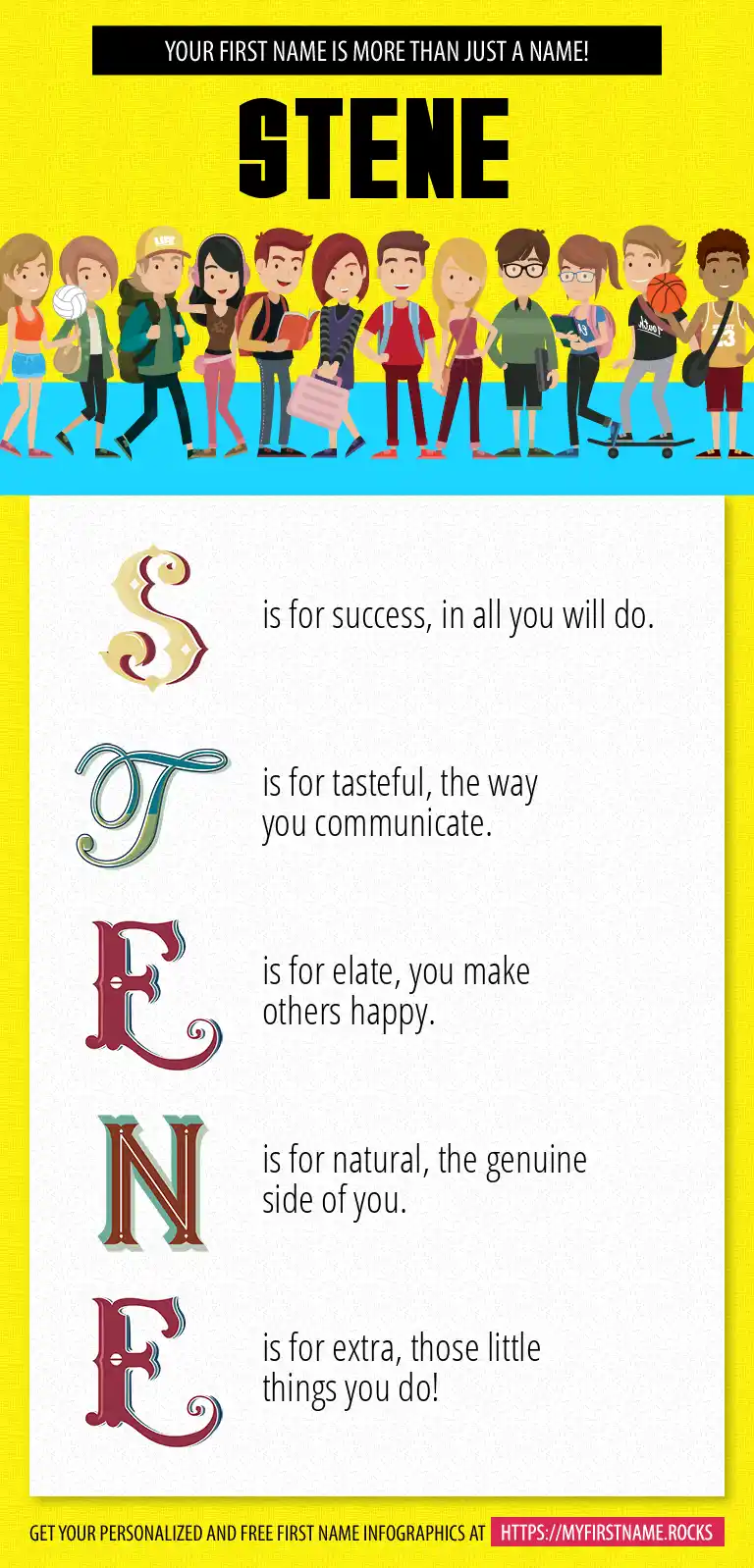 YOUR FIRST NAME IS MORE THAN JUST A NAME!

STENE

S is for success, in all you will do.

T is for tasteful, the way you communicate.

E is for elate, you make others happy.

N is for natural, the genuine side of you.

E is for extra, those little things you do!

GET YOUR PERSONALIZED AND FREE FIRST NAME INFOGRAPHICS AT HTTPS://MYFIRSTNAME.ROCKS