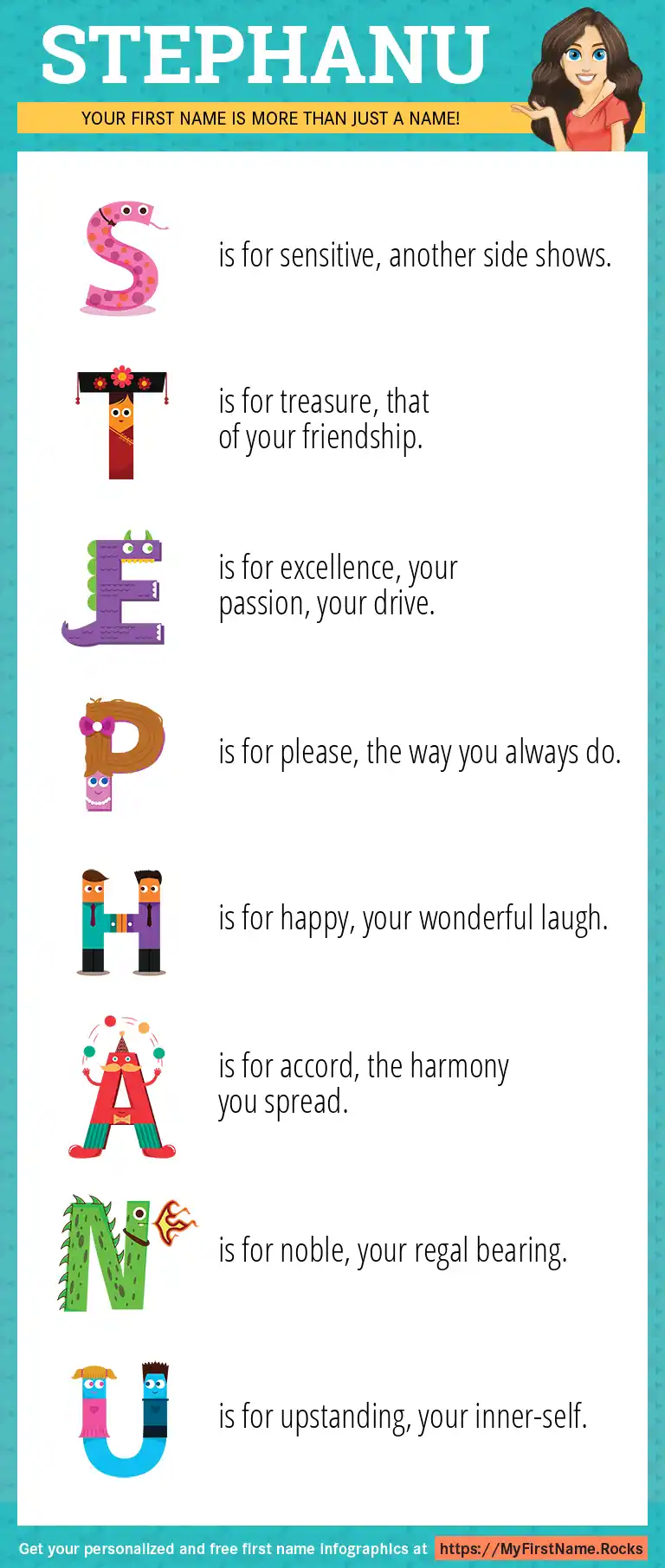 STEPHANU

YOUR FIRST NAME IS MORE THAN JUST A NAME!

S is for sensitive, another side shows.

T is for treasure, that of your friendship.

E is for excellence, your passion, your drive.

P is for please, the way you always do.

H is for happy, your wonderful laugh.

A is for accord, the harmony you spread.

N is for noble, your regal bearing.

U is for upstanding, your inner-self.

Get your personalized and free first name infographics at https://MyFirstName.Rocks