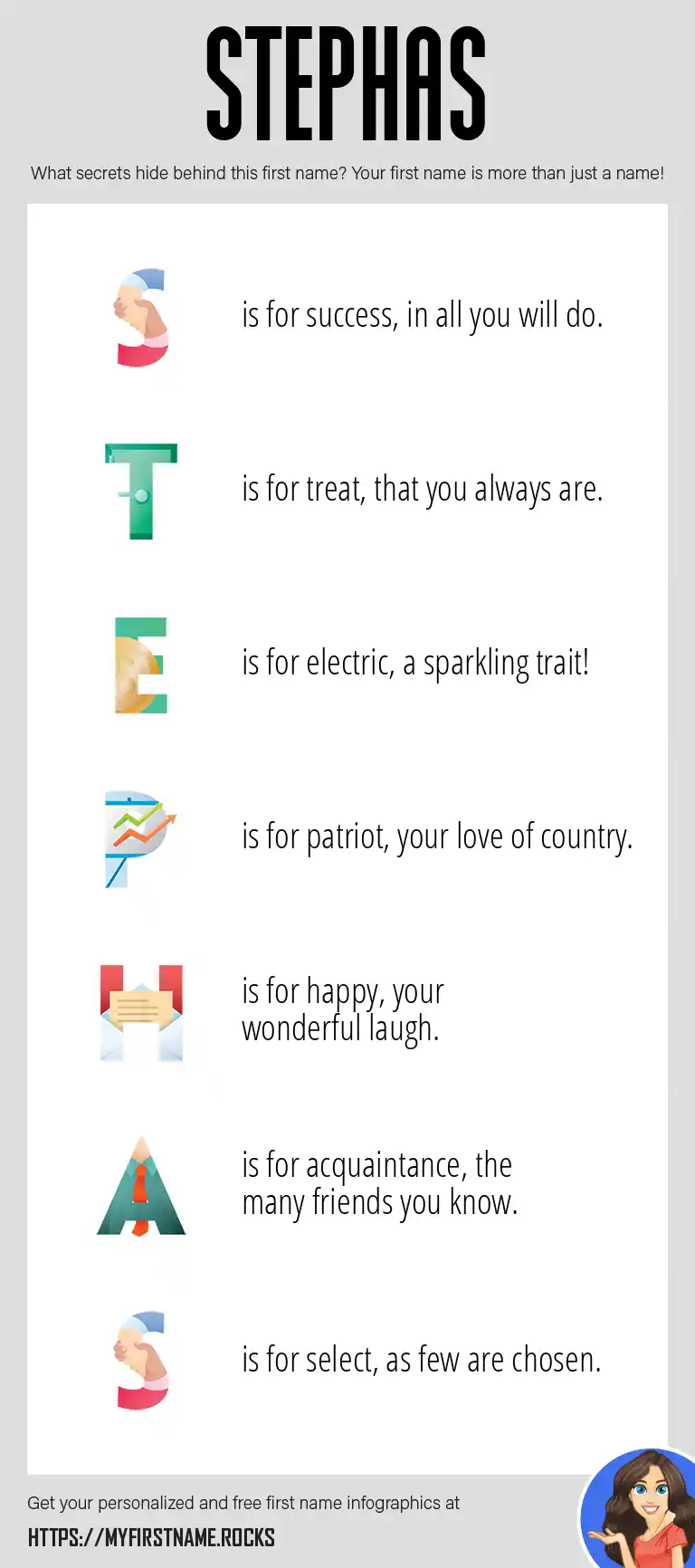 STEPHAS

What secrets hide behind this first name? Your first name is more than just a name!

S is for success, in all you will do.

T is for treat, that you always are.

E is for electric, a sparkling trait!

P is for patriot, your love of country.

H is for happy, your wonderful laugh.

A is for acquaintance, the many friends you know.

S is for select, as few are chosen.

Get your personalized and free first name infographics at

HTTPS://MYFIRSTNAME.ROCKS