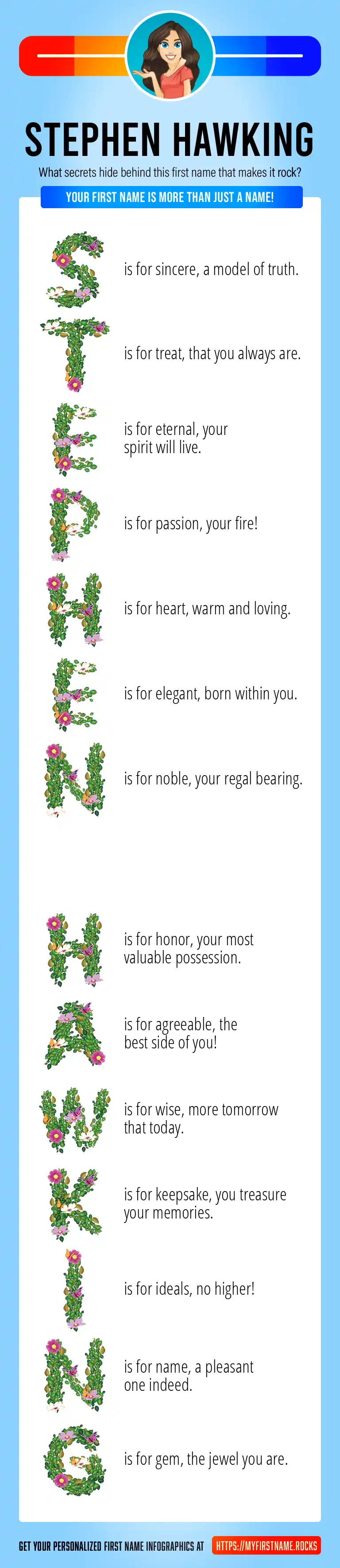 STEPHEN HAWKING

What secrets hide behind this first name that makes it rock?

YOUR FIRST NAME IS MORE THAN JUST A NAME!

S is for sincere, a model of truth.

T is for treat, that you always are.

E is for eternal, your spirit will live.

P is for passion, your fire!

H is for heart, warm and loving.

E is for elegant, born within you.

N is for noble, your regal bearing.

H is for honor, your most valuable possession.

A is for agreeable, the best side of you!

W is for wise, more tomorrow that today.

K is for keepsake, you treasure your memories.

I is for ideals, no higher!

N is for name, a pleasant one indeed.

G is for gem, the jewel you are.

GET YOUR PERSONALIZED FIRST NAME INFOGRAPHICS AT HTTPS://MYFIRSTNAME.ROCKS