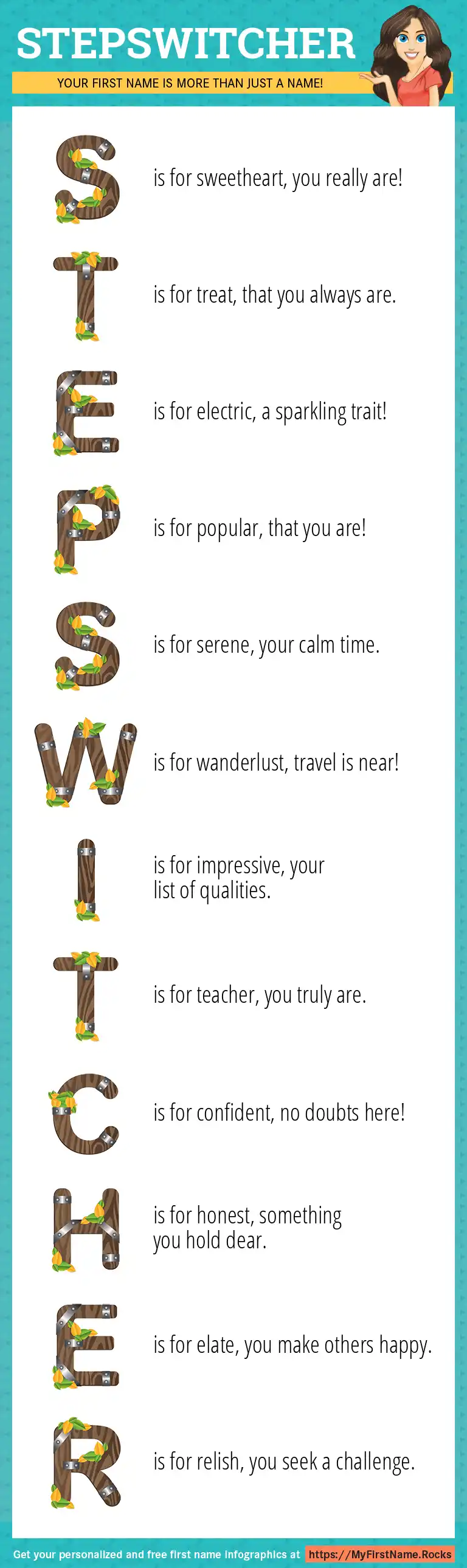 STEPSWITCHER

YOUR FIRST NAME IS MORE THAN JUST A NAME!

S is for sweetheart, you really are!

T is for treat, that you always are.

E is for electric, a sparkling trait!

P is for popular, that you are!

S is for serene, your calm time.

W is for wanderlust, travel is near!

I is for impressive, your list of qualities.

T is for teacher, you truly are.

C is for confident, no doubts here!

H is for honest, something you hold dear.

E is for elate, you make others happy.

R is for relish, you seek a challenge.

Get your personalized and free first name infographics at https://MyFirstName.Rocks