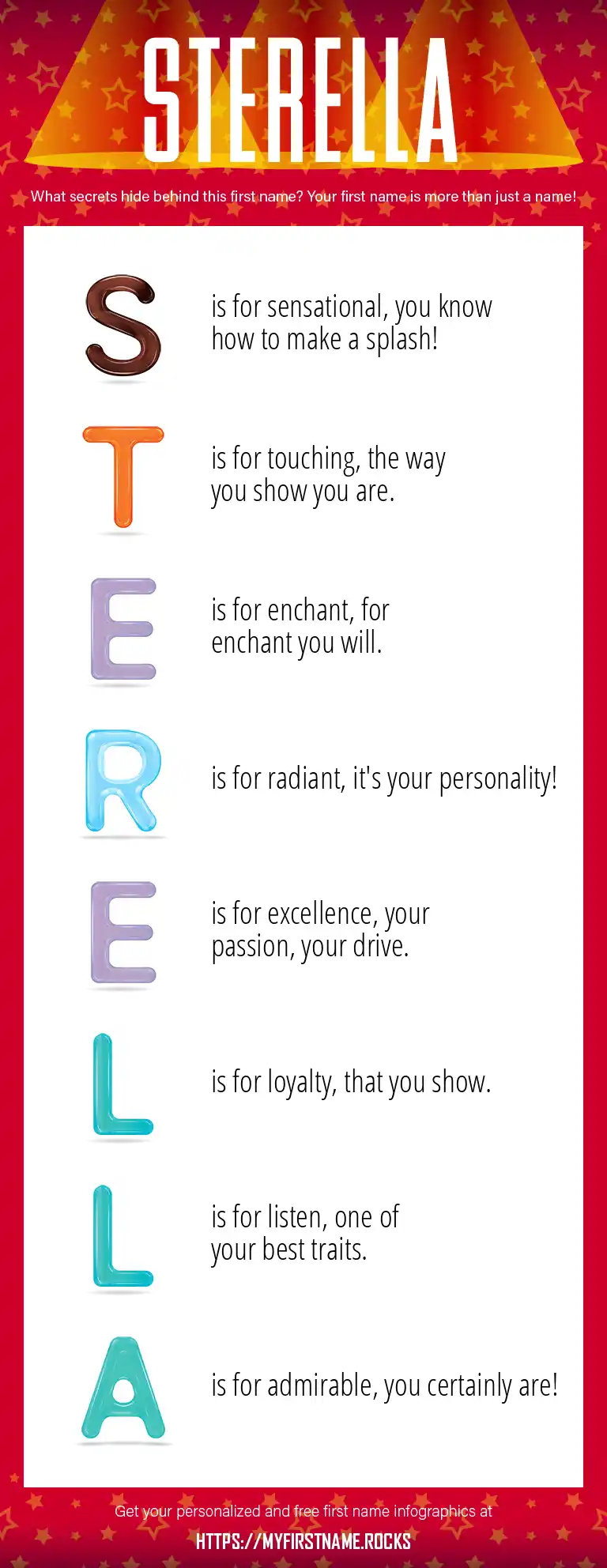 STERELLA

What secrets hide behind this first name? Your first name is more than just a name!

S is for sensational, you know how to make a splash!

T is for touching, the way you show you are.

E is for enchant, for enchant you will.

R is for radiant, it's your personality!

E is for excellence, your passion, your drive.

L is for loyalty, that you show.

L is for listen, one of your best traits.

A is for admirable, you certainly are!

Get your personalized and free first name infographics at

HTTPS://MYFIRSTNAME.ROCKS