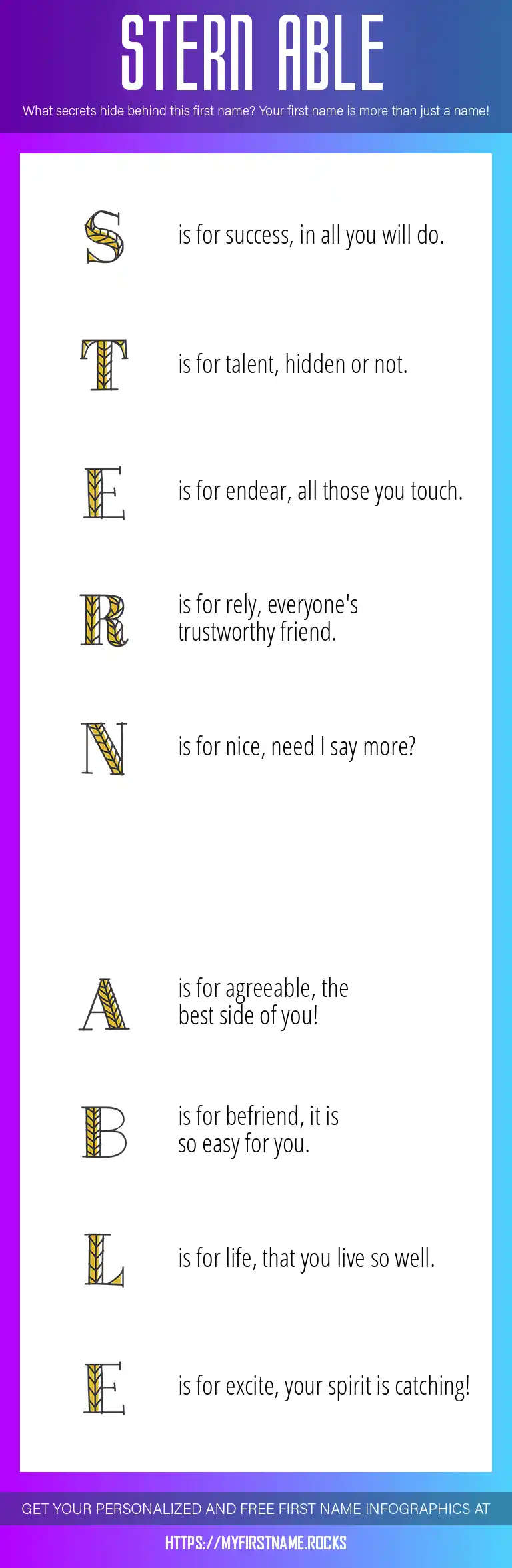 STERN ABLE

What secrets hide behind this first name? Your first name is more than just a name!

S is for success, in all you will do.

T is for talent, hidden or not.

E is for endear, all those you touch.

R is for rely, everyone's trustworthy friend.

N is for nice, need I say more?

A is for agreeable, the best side of you!

B is for befriend, it is so easy for you.

L is for life, that you live so well.

E is for excite, your spirit is catching!

GET YOUR PERSONALIZED AND FREE FIRST NAME INFOGRAPHICS AT

HTTPS://MYFIRSTNAME.ROCKS