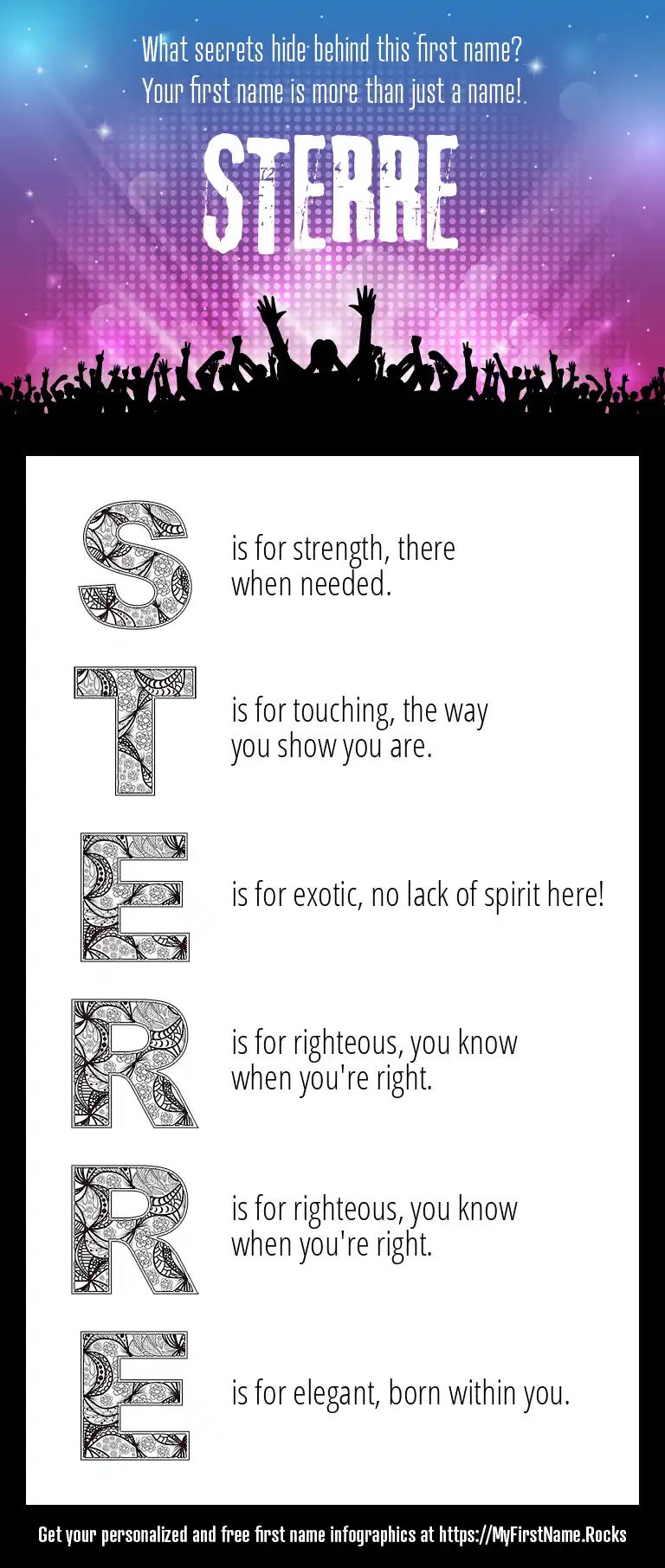 What secrets hide behind this first name?
Your first name is more than just a name!

STERRE

S is for strength, there when needed.

T is for touching, the way you show you are.

E is for exotic, no lack of spirit here!

R is for righteous, you know when you're right.

R is for righteous, you know when you're right.

E is for elegant, born within you.

Get your personalized and free first name infographics at https://MyFirstName.Rocks