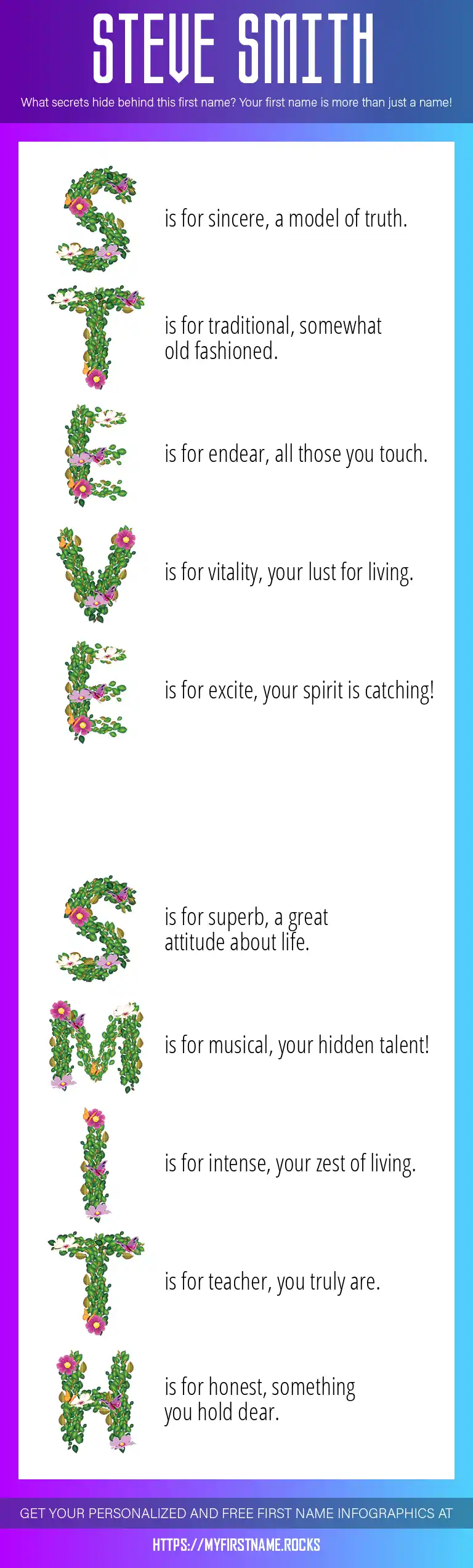 STEVE SMITH

What secrets hide behind this first name? Your first name is more than just a name!

S is for sincere, a model of truth.

T is for traditional, somewhat old fashioned.

E is for endear, all those you touch.

V is for vitality, your lust for living.

E is for excite, your spirit is catching!

S is for superb, a great attitude about life.

M is for musical, your hidden talent!

I is for intense, your zest of living.

T is for teacher, you truly are.

H is for honest, something you hold dear.

GET YOUR PERSONALIZED AND FREE FIRST NAME INFOGRAPHICS AT

HTTPS://MYFIRSTNAME.ROCKS