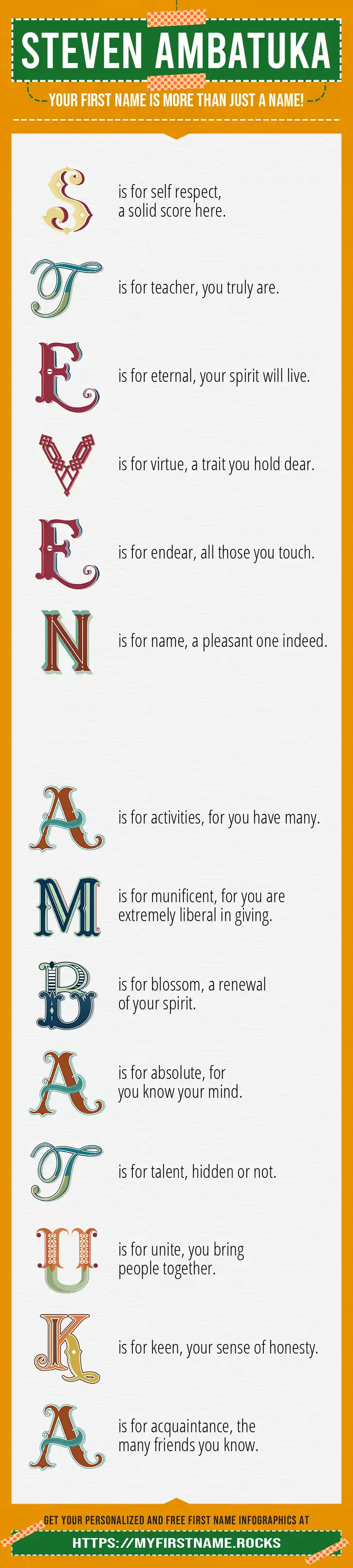 STEVEN AMBATUKA

YOUR FIRST NAME IS MORE THAN JUST A NAME!

S is for self respect, a solid score here.

T is for teacher, you truly are.

E is for eternal, your spirit will live.

V is for virtue, a trait you hold dear.

E is for endear, all those you touch.

N is for name, a pleasant one indeed.

A is for activities, for you have many.

M is for munificent, for you are extremely liberal in giving.

B is for blossom, a renewal of your spirit.

A is for absolute, for you know your mind.

T is for talent, hidden or not.

U is for unite, you bring people together.

K is for keen, your sense of honesty.

A is for acquaintance, the many friends you know.

GET YOUR PERSONALIZED AND FREE FIRST NAME INFOGRAPHICS AT

HTTPS://MYFIRSTNAME.ROCKS