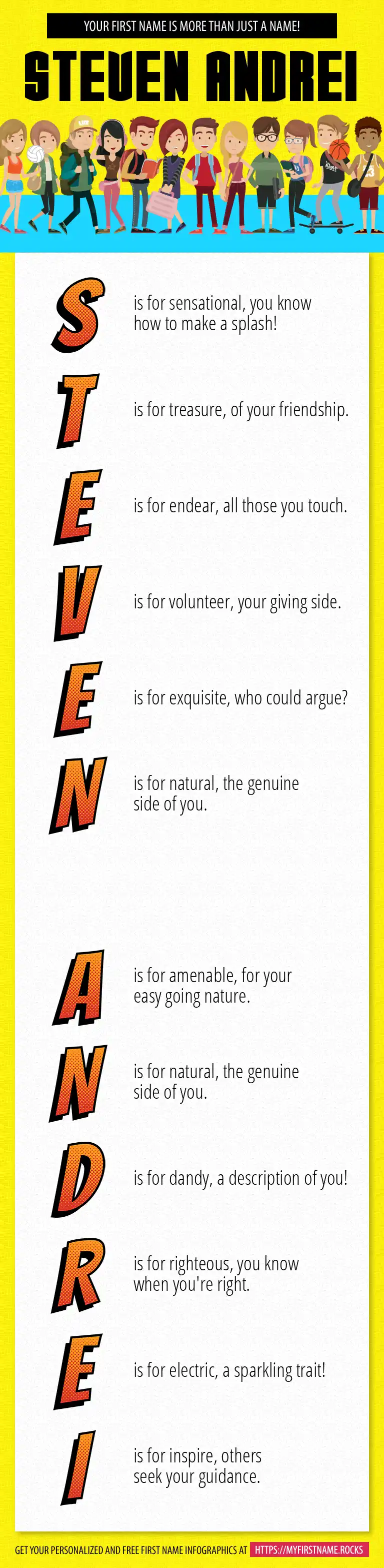 YOUR FIRST NAME IS MORE THAN JUST A NAME!

STEVEN ANDREI

S is for sensational, you know how to make a splash!

T is for treasure, of your friendship.

E is for endear, all those you touch.

V is for volunteer, your giving side.

E is for exquisite, who could argue?

N is for natural, the genuine side of you.

A is for amenable, for your easy going nature.

N is for natural, the genuine side of you.

D is for dandy, a description of you!

R is for righteous, you know when you're right.

E is for electric, a sparkling trait!

I is for inspire, others seek your guidance.

GET YOUR PERSONALIZED AND FREE FIRST NAME INFOGRAPHICS AT HTTPS://MYFIRSTNAME.ROCKS