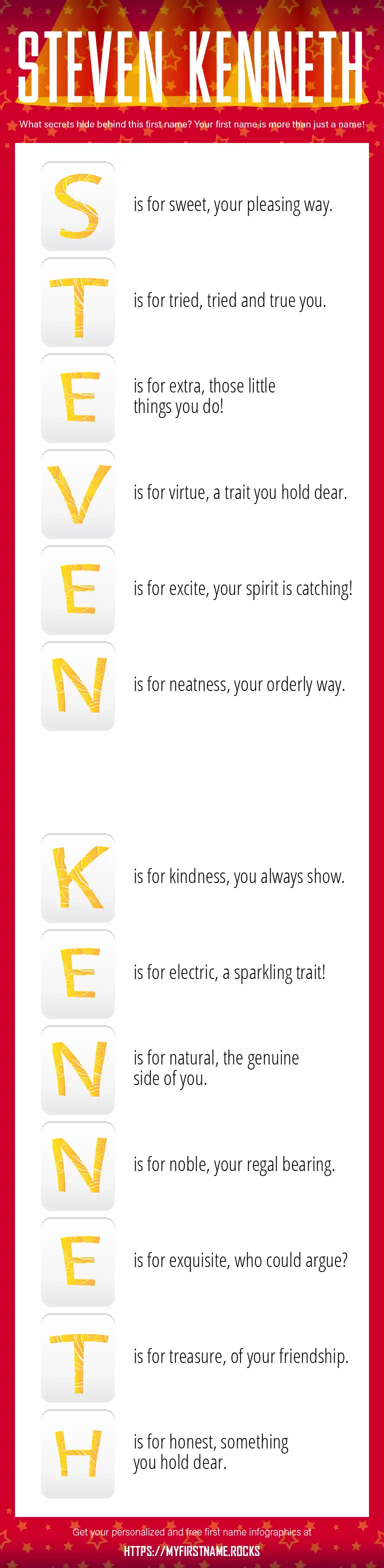 STEVEN KENNETH

What secrets hide behind this first name? Your first name is more than just a name!

S is for sweet, your pleasing way.

T is for tried, tried and true you.

E is for extra, those little things you do!

V is for virtue, a trait you hold dear.

E is for excite, your spirit is catching!

N is for neatness, your orderly way.

K is for kindness, you always show.

E is for electric, a sparkling trait!

N is for natural, the genuine side of you.

N is for noble, your regal bearing.

E is for exquisite, who could argue?

T is for treasure, of your friendship.

H is for honest, something you hold dear.

Get your personalized and free first name infographics at

HTTPS://MYFIRSTNAME.ROCKS