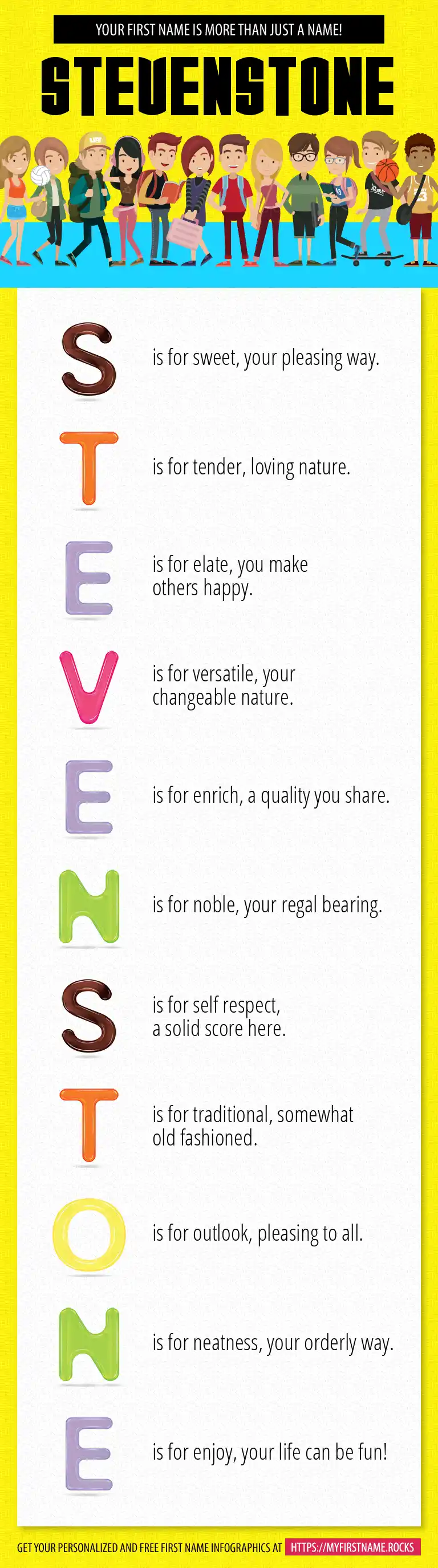 YOUR FIRST NAME IS MORE THAN JUST A NAME!

STEVENSTONE

S is for sweet, your pleasing way.

T is for tender, loving nature.

E is for elate, you make others happy.

V is for versatile, your changeable nature.

E is for enrich, a quality you share.

N is for noble, your regal bearing.

S is for self respect, a solid score here.

T is for traditional, somewhat old fashioned.

O is for outlook, pleasing to all.

N is for neatness, your orderly way.

E is for enjoy, your life can be fun!

GET YOUR PERSONALIZED AND FREE FIRST NAME INFOGRAPHICS AT HTTPS://MYFIRSTNAME.ROCKS