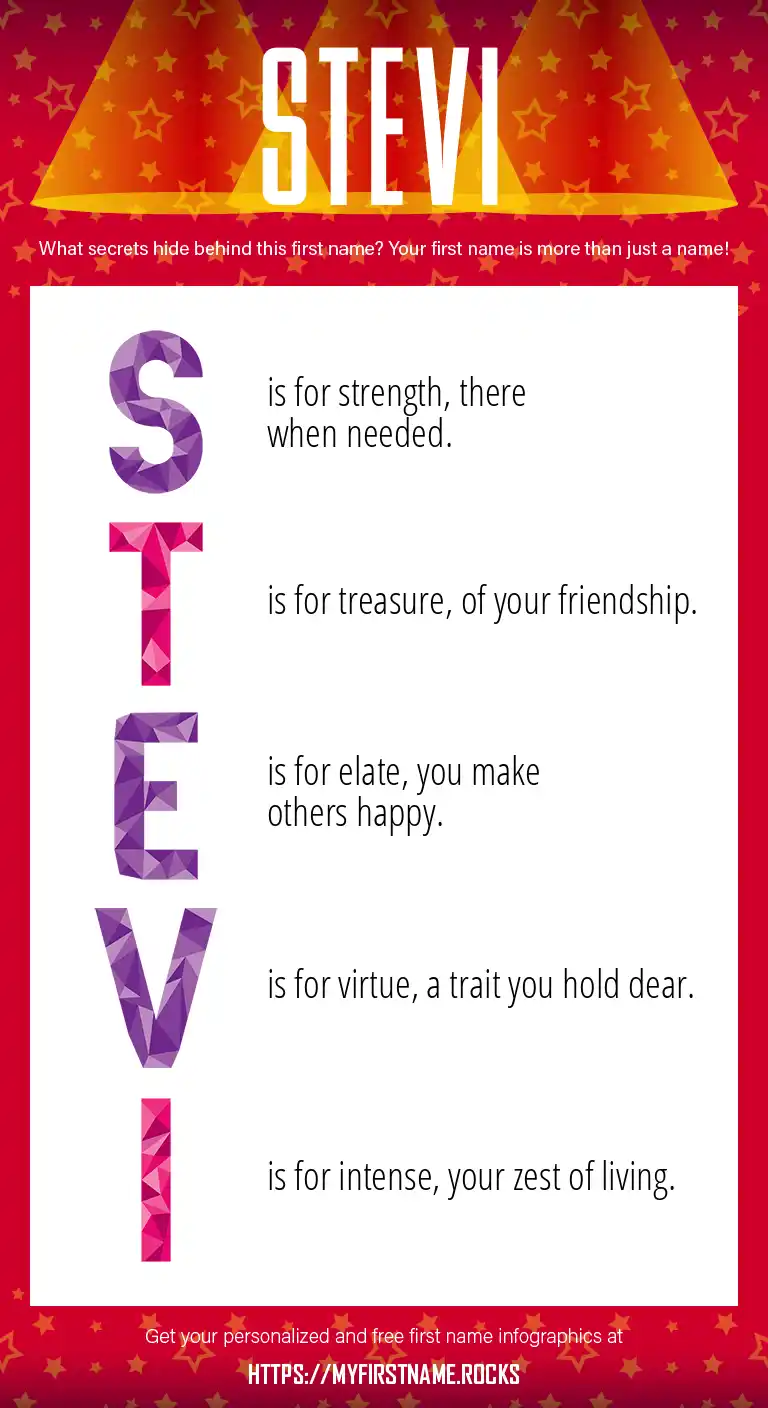 STEVI

What secrets hide behind this first name? Your first name is more than just a name!

S is for strength, there when needed.

T is for treasure, of your friendship.

E is for elate, you make others happy.

V is for virtue, a trait you hold dear.

I is for intense, your zest of living.

Get your personalized and free first name infographics at

HTTPS://MYFIRSTNAME.ROCKS