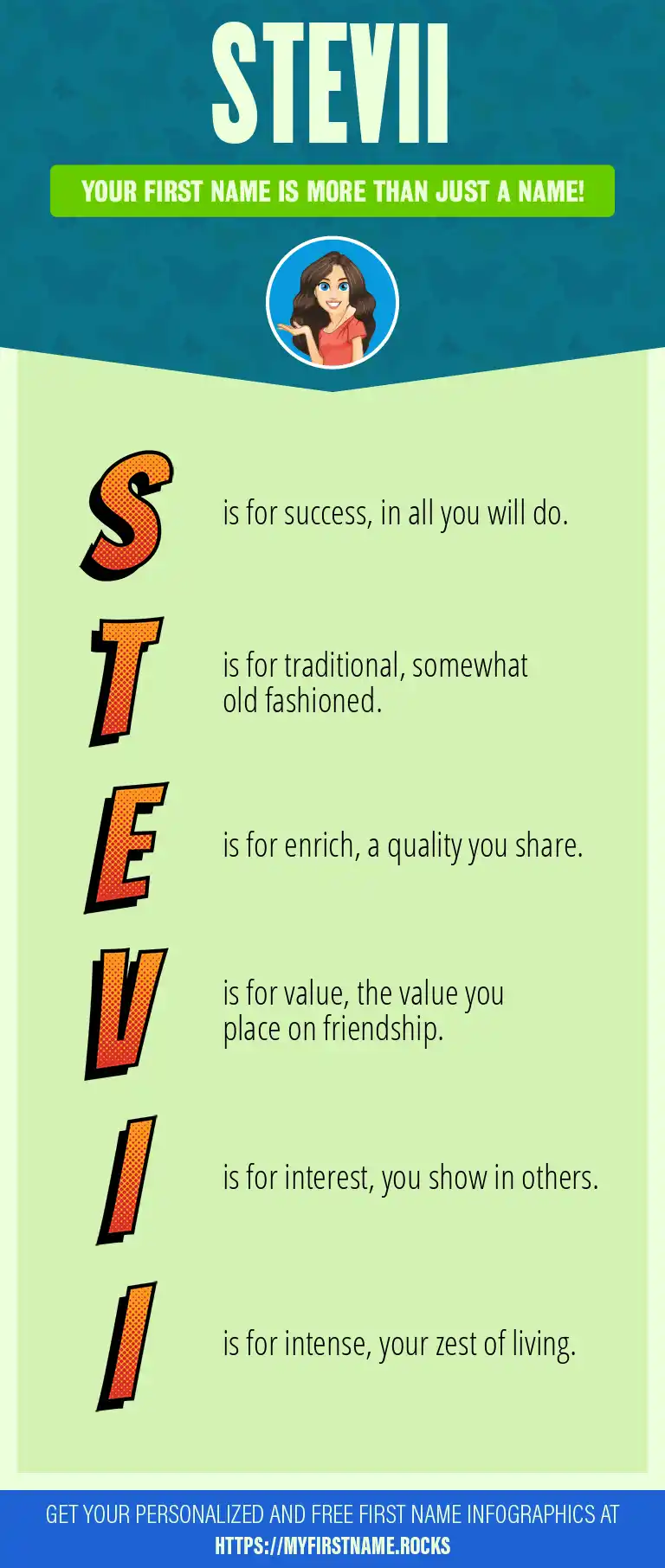 STEVII

YOUR FIRST NAME IS MORE THAN JUST A NAME!

S is for success, in all you will do.

T is for traditional, somewhat old fashioned.

E is for enrich, a quality you share.

V is for value, the value you place on friendship.

I is for interest, you show in others.

I is for intense, your zest of living.

GET YOUR PERSONALIZED AND FREE FIRST NAME INFOGRAPHICS AT HTTPS://MYFIRSTNAME.ROCKS