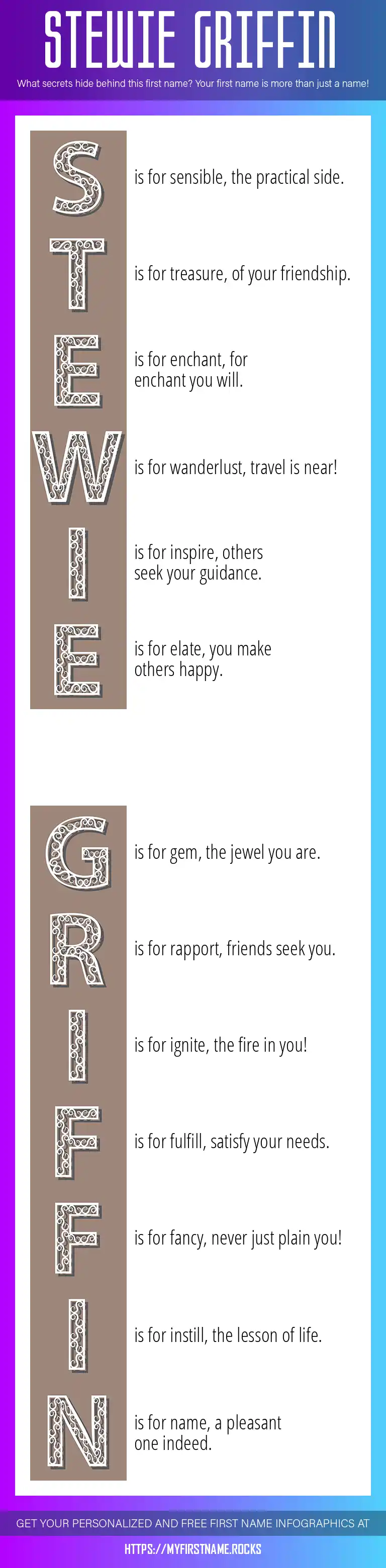 STEWIE GRIFFIN

What secrets hide behind this first name? Your first name is more than just a name!

S is for sensible, the practical side.

T is for treasure, of your friendship.

E is for enchant, for enchant you will.

W is for wanderlust, travel is near!

I is for inspire, others seek your guidance.

E is for elate, you make others happy.

G is for gem, the jewel you are.

R is for rapport, friends seek you.

I is for ignite, the fire in you!

F is for fulfill, satisfy your needs.

F is for fancy, never just plain you!

I is for instill, the lesson of life.

N is for name, a pleasant one indeed.

GET YOUR PERSONALIZED AND FREE FIRST NAME INFOGRAPHICS AT

HTTPS://MYFIRSTNAME.ROCKS