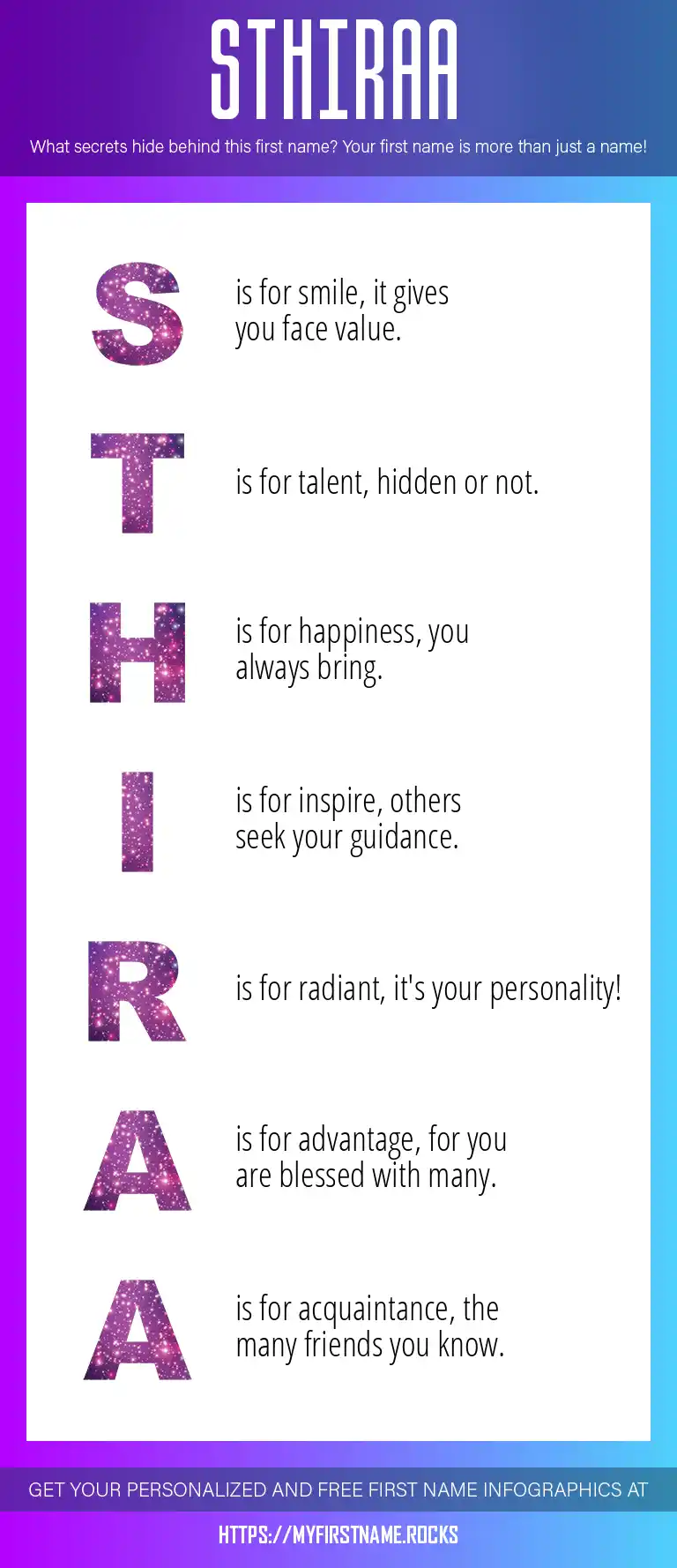 STHIRAA

What secrets hide behind this first name? Your first name is more than just a name!

S is for smile, it gives you face value.

T is for talent, hidden or not.

H is for happiness, you always bring.

I is for inspire, others seek your guidance.

R is for radiant, it's your personality!

A is for advantage, for you are blessed with many.

A is for acquaintance, the many friends you know.

GET YOUR PERSONALIZED AND FREE FIRST NAME INFOGRAPHICS AT

HTTPS://MYFIRSTNAME.ROCKS