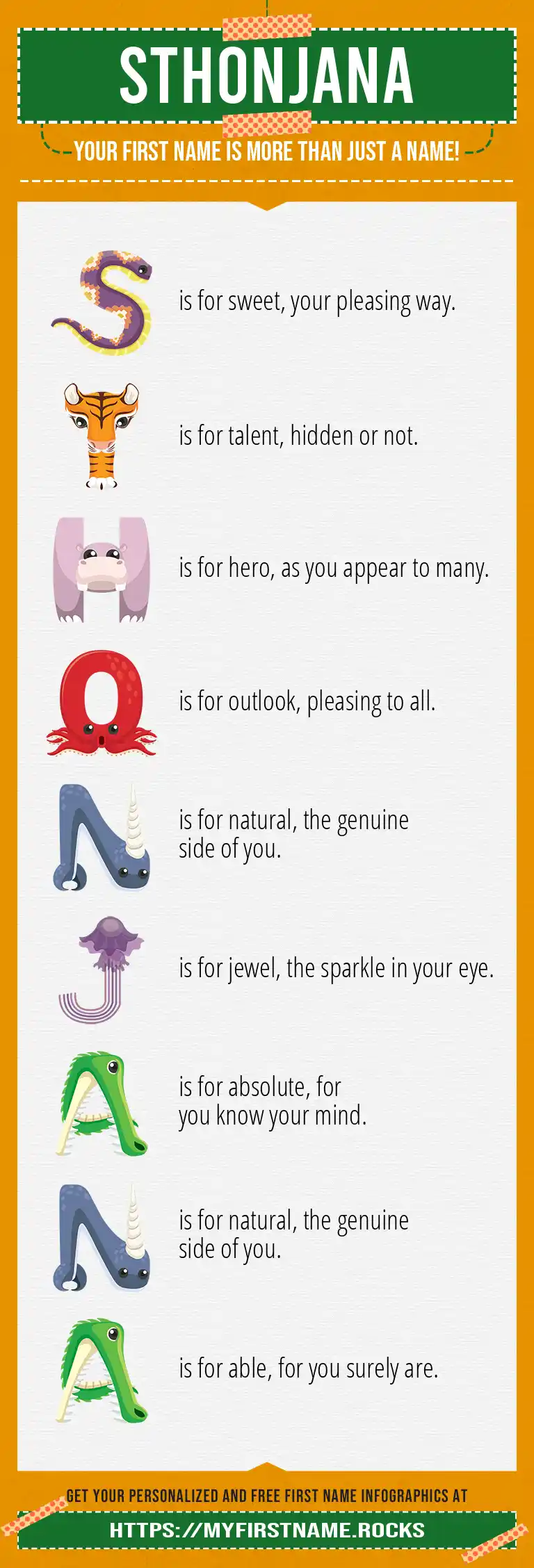 STHONJANA

YOUR FIRST NAME IS MORE THAN JUST A NAME!

S is for sweet, your pleasing way.

T is for talent, hidden or not.

H is for hero, as you appear to many.

O is for outlook, pleasing to all.

N is for natural, the genuine side of you.

J is for jewel, the sparkle in your eye.

A is for absolute, for you know your mind.

N is for natural, the genuine side of you.

A is for able, for you surely are.

GET YOUR PERSONALIZED AND FREE FIRST NAME INFOGRAPHICS AT

HTTPS://MYFIRSTNAME.ROCKS