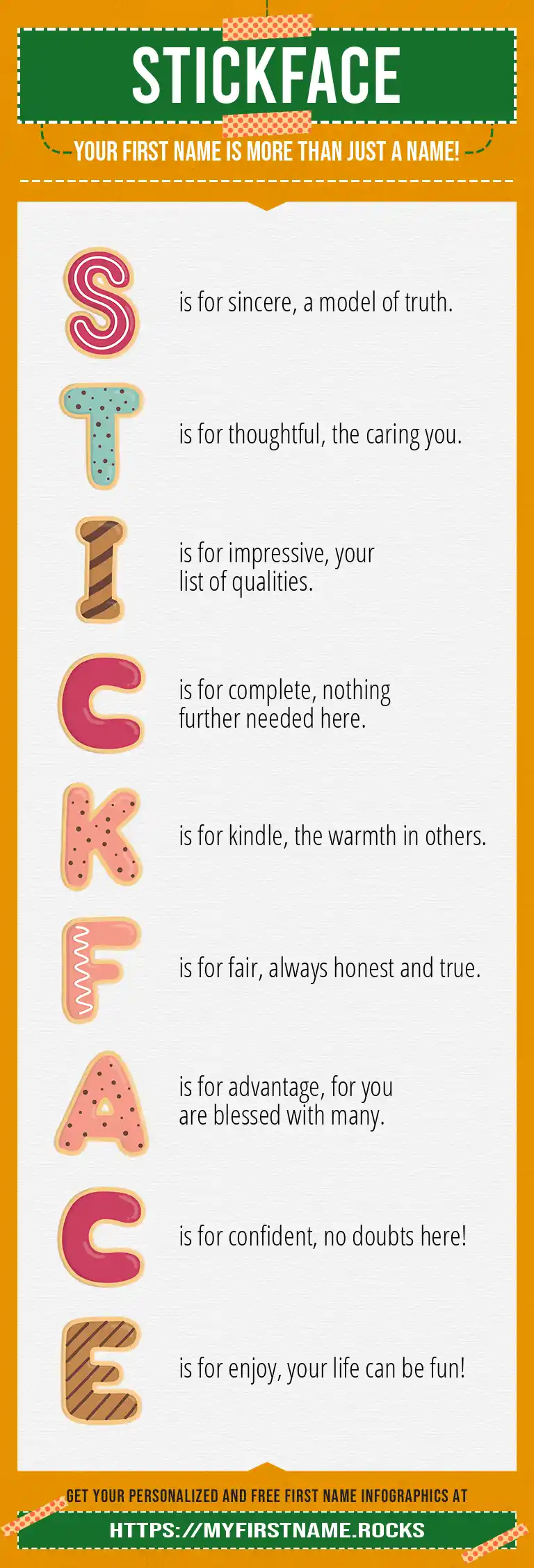 STICKFACE

YOUR FIRST NAME IS MORE THAN JUST A NAME!

S is for sincere, a model of truth.

T is for thoughtful, the caring you.

I is for impressive, your list of qualities.

C is for complete, nothing further needed here.

K is for kindle, the warmth in others.

F is for fair, always honest and true.

A is for advantage, for you are blessed with many.

C is for confident, no doubts here!

E is for enjoy, your life can be fun!

GET YOUR PERSONALIZED AND FREE FIRST NAME INFOGRAPHICS AT

HTTPS://MYFIRSTNAME.ROCKS