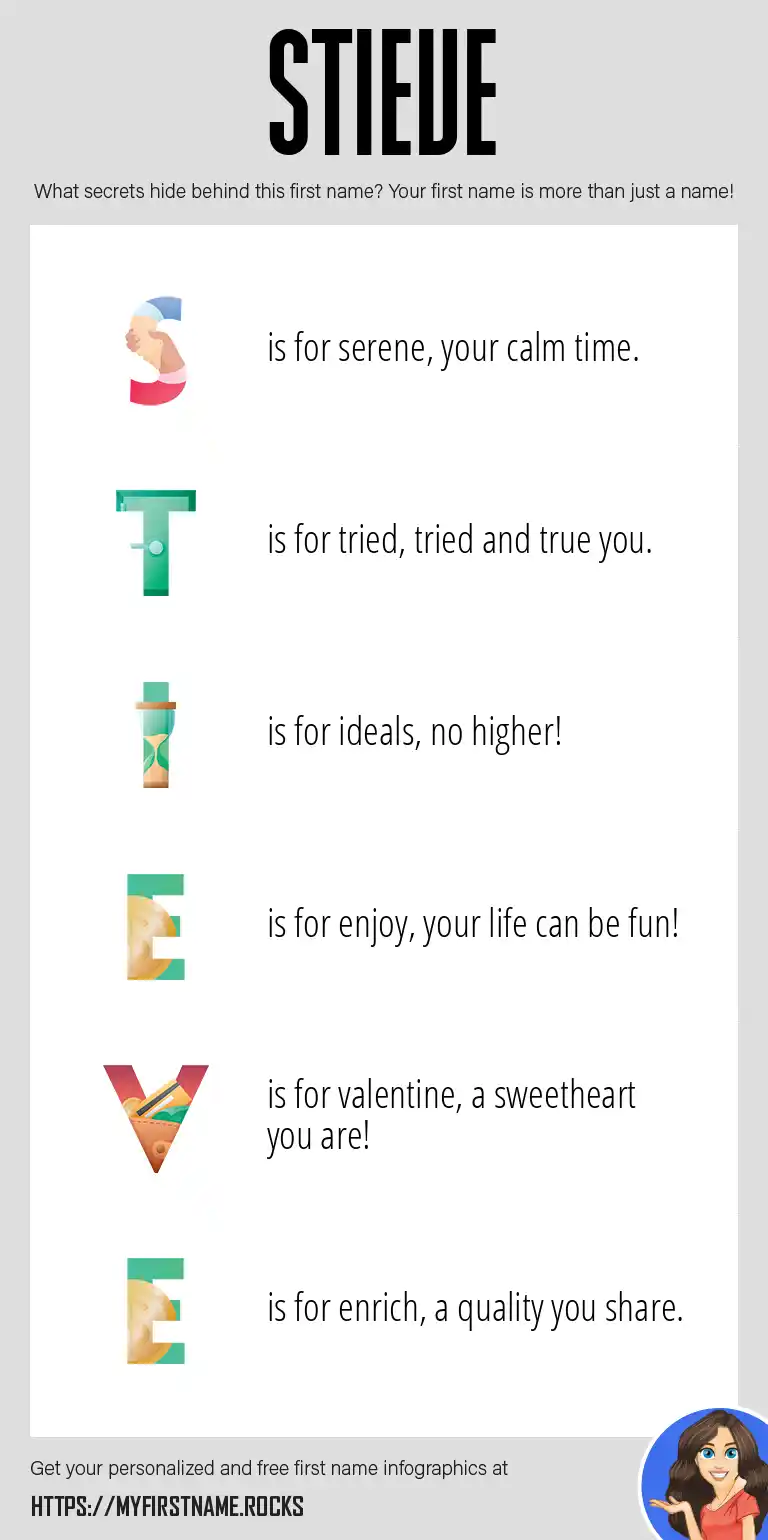 STIEVE

What secrets hide behind this first name? Your first name is more than just a name!

S is for serene, your calm time.

T is for tried, tried and true you.

I is for ideals, no higher!

E is for enjoy, your life can be fun!

V is for valentine, a sweetheart you are!

E is for enrich, a quality you share.

Get your personalized and free first name infographics at

HTTPS://MYFIRSTNAME.ROCKS