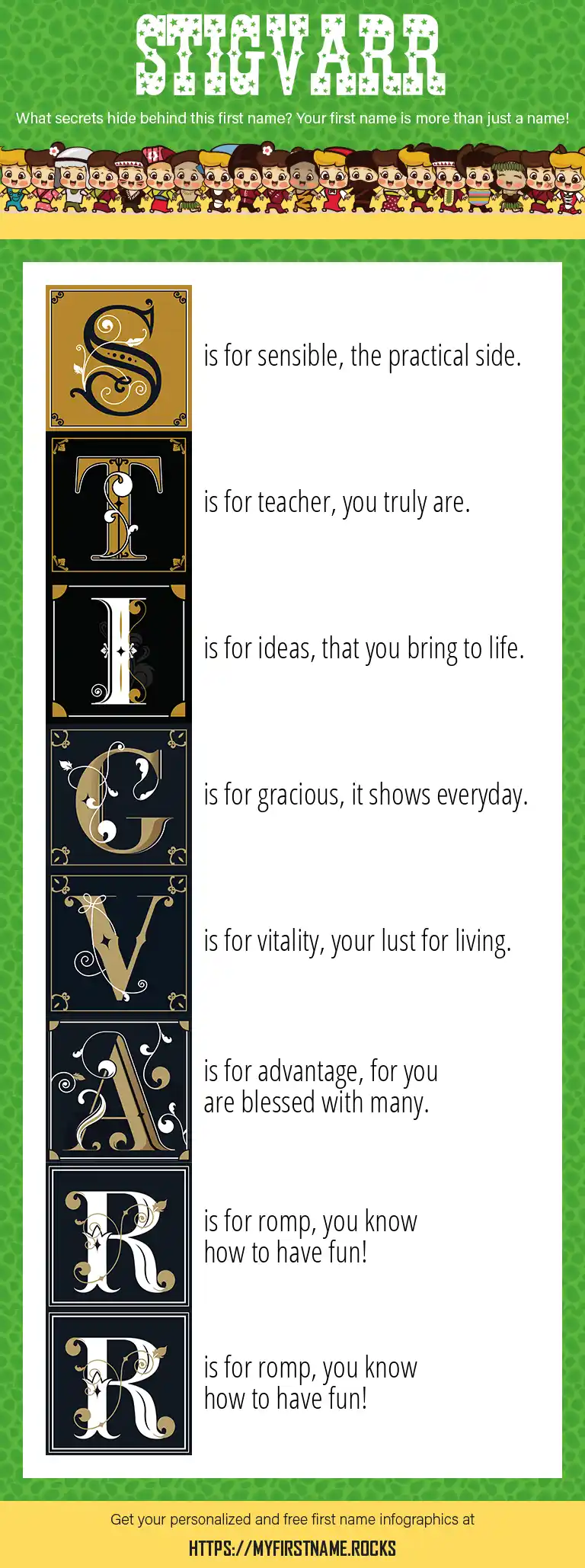 STIGVARR

What secrets hide behind this first name? Your first name is more than just a name!

S is for sensible, the practical side.

T is for teacher, you truly are.

I is for ideas, that you bring to life.

G is for gracious, it shows everyday.

V is for vitality, your lust for living.

A is for advantage, for you are blessed with many.

R is for romp, you know how to have fun!

R is for romp, you know how to have fun!

Get your personalized and free first name infographics at

HTTPS://MYFIRSTNAME.ROCKS