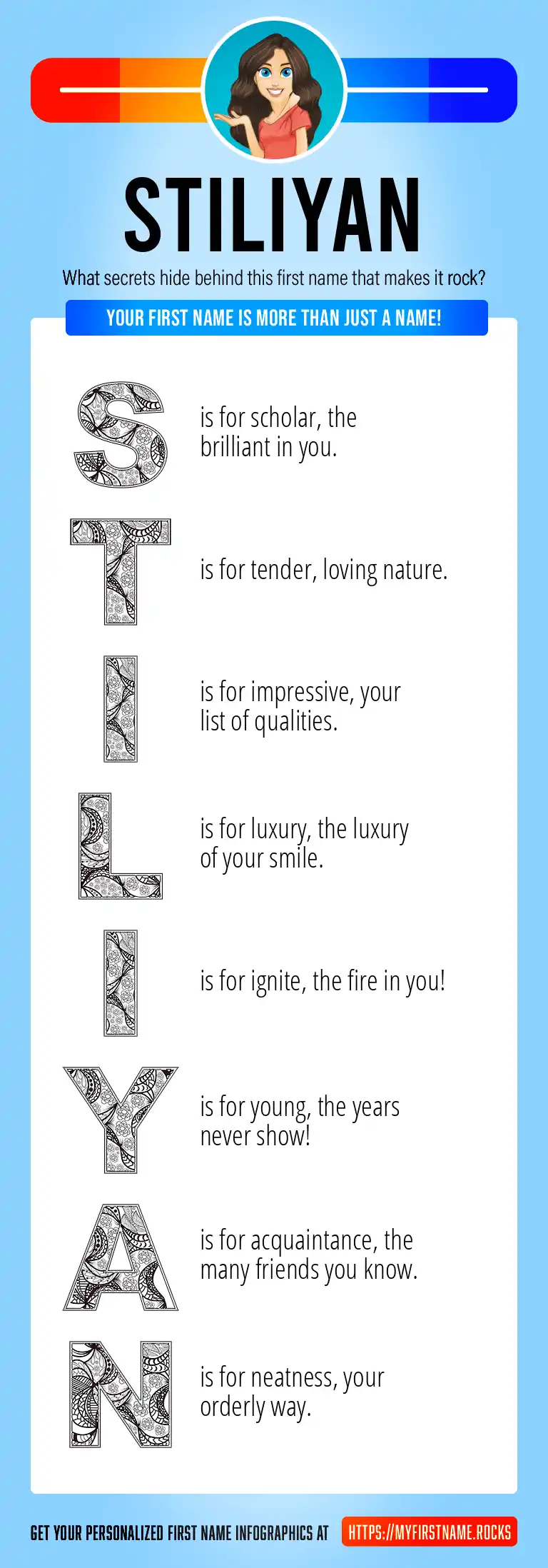 STILIYAN

What secrets hide behind this first name that makes it rock?

YOUR FIRST NAME IS MORE THAN JUST A NAME!

S is for scholar, the brilliant in you.

T is for tender, loving nature.

I is for impressive, your list of qualities.

L is for luxury, the luxury of your smile.

I is for ignite, the fire in you!

Y is for young, the years never show!

A is for acquaintance, the many friends you know.

N is for neatness, your orderly way.

GET YOUR PERSONALIZED FIRST NAME INFOGRAPHICS AT HTTPS://MYFIRSTNAME.ROCKS