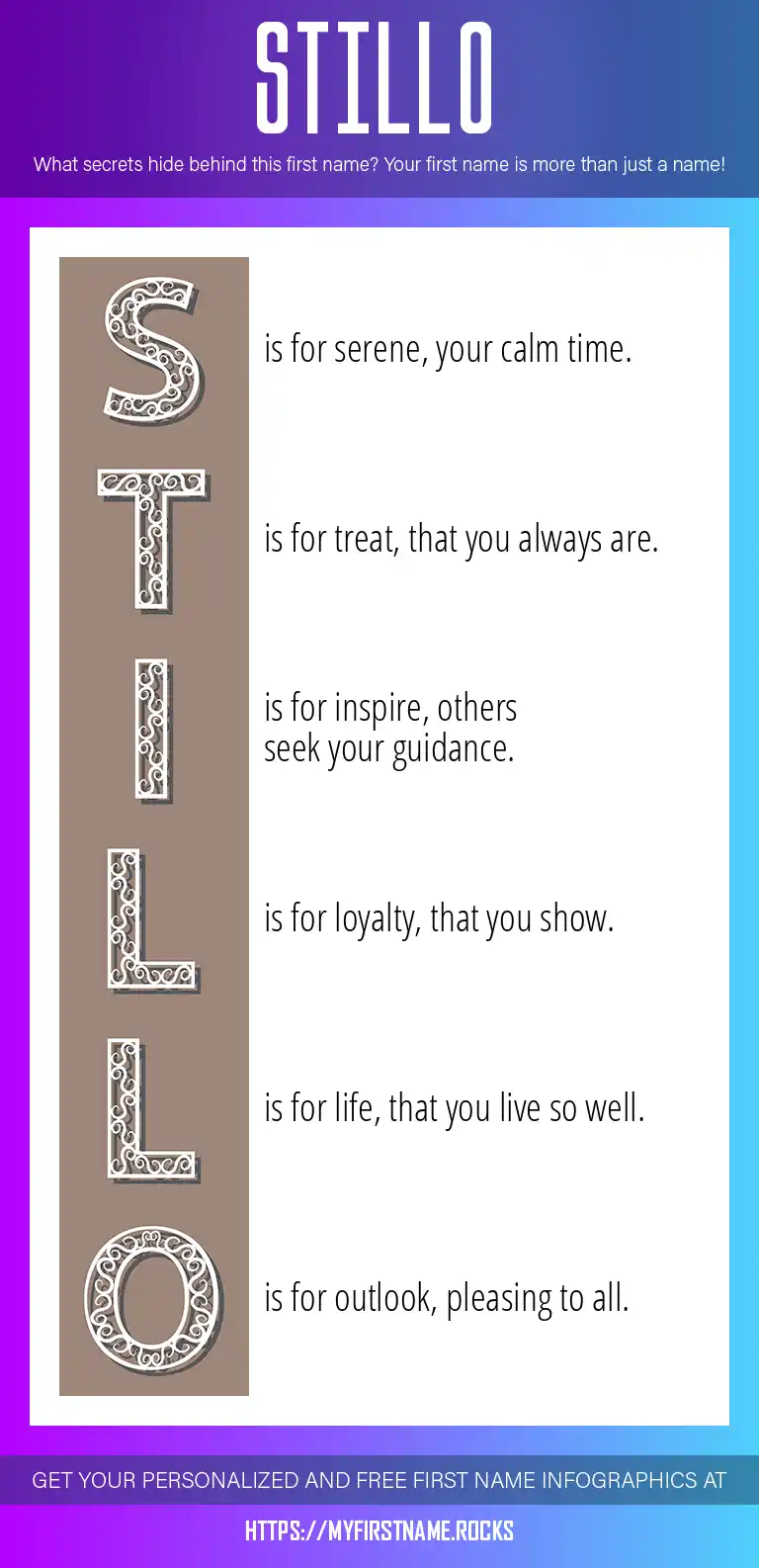 STILLO

What secrets hide behind this first name? Your first name is more than just a name!

S is for serene, your calm time.

T is for treat, that you always are.

I is for inspire, others seek your guidance.

L is for loyalty, that you show.

L is for life, that you live so well.

O is for outlook, pleasing to all.

GET YOUR PERSONALIZED AND FREE FIRST NAME INFOGRAPHICS AT

HTTPS://MYFIRSTNAME.ROCKS