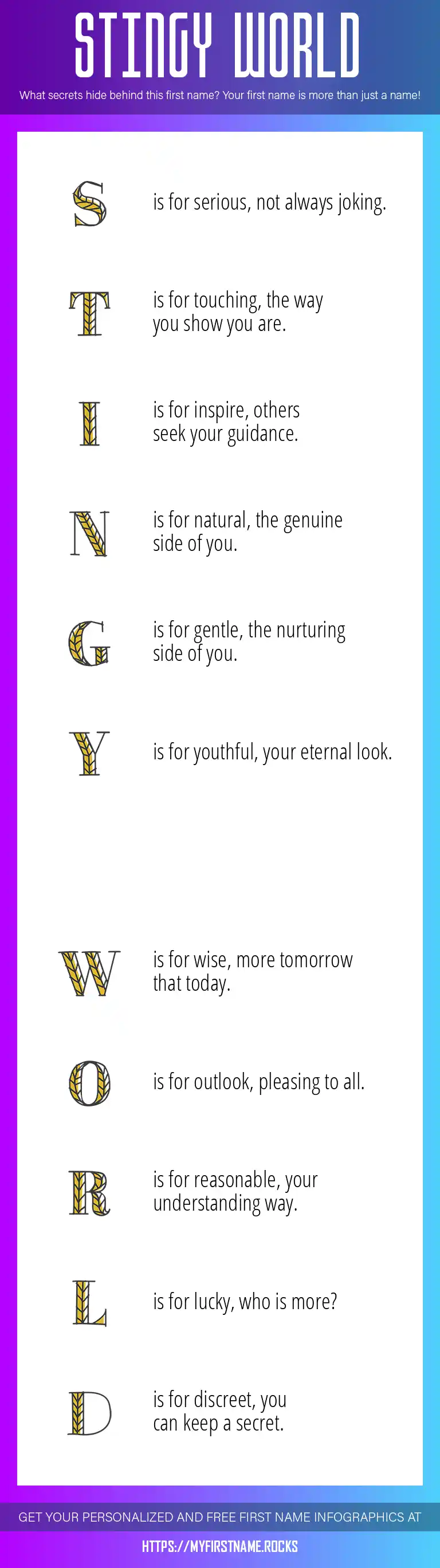 STINGY WORLD

What secrets hide behind this first name? Your first name is more than just a name!

S is for serious, not always joking.

T is for touching, the way you show you are.

I is for inspire, others seek your guidance.

N is for natural, the genuine side of you.

G is for gentle, the nurturing side of you.

Y is for youthful, your eternal look.

W is for wise, more tomorrow that today.

O is for outlook, pleasing to all.

R is for reasonable, your understanding way.

L is for lucky, who is more?

D is for discreet, you can keep a secret.

GET YOUR PERSONALIZED AND FREE FIRST NAME INFOGRAPHICS AT

HTTPS://MYFIRSTNAME.ROCKS