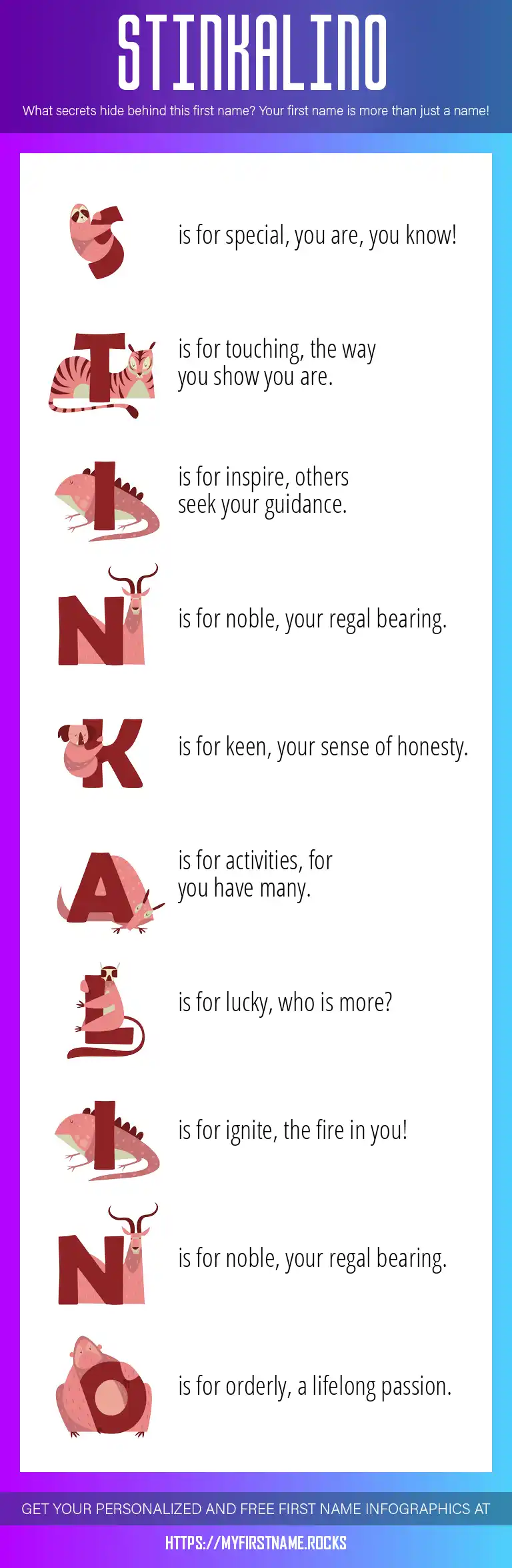 STINKALINO

What secrets hide behind this first name? Your first name is more than just a name!

S is for special, you are, you know!

T is for touching, the way you show you are.

I is for inspire, others seek your guidance.

N is for noble, your regal bearing.

K is for keen, your sense of honesty.

A is for activities, for you have many.

L is for lucky, who is more?

I is for ignite, the fire in you!

N is for noble, your regal bearing.

O is for orderly, a lifelong passion.

GET YOUR PERSONALIZED AND FREE FIRST NAME INFOGRAPHICS AT

HTTPS://MYFIRSTNAME.ROCKS