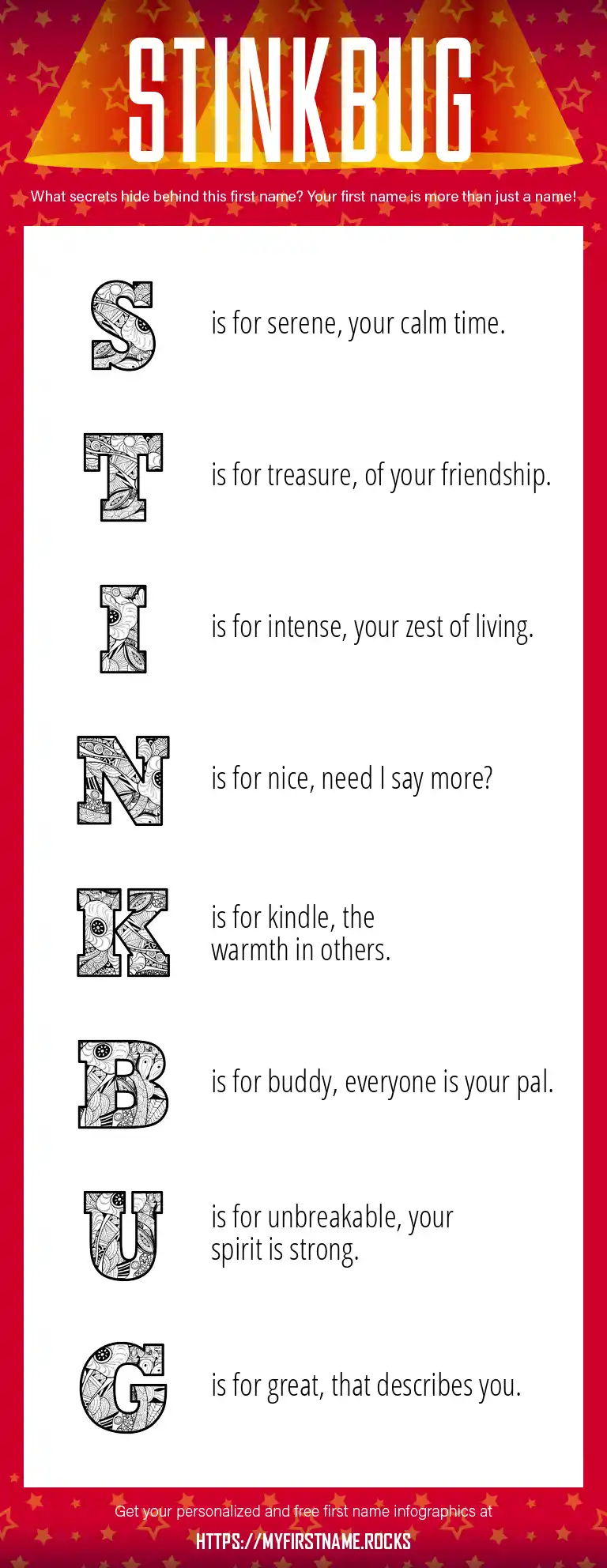 STINKBUG

What secrets hide behind this first name? Your first name is more than just a name!

S is for serene, your calm time.

T is for treasure, of your friendship.

I is for intense, your zest of living.

N is for nice, need I say more?

K is for kindle, the warmth in others.

B is for buddy, everyone is your pal.

U is for unbreakable, your spirit is strong.

G is for great, that describes you.

Get your personalized and free first name infographics at

HTTPS://MYFIRSTNAME.ROCKS