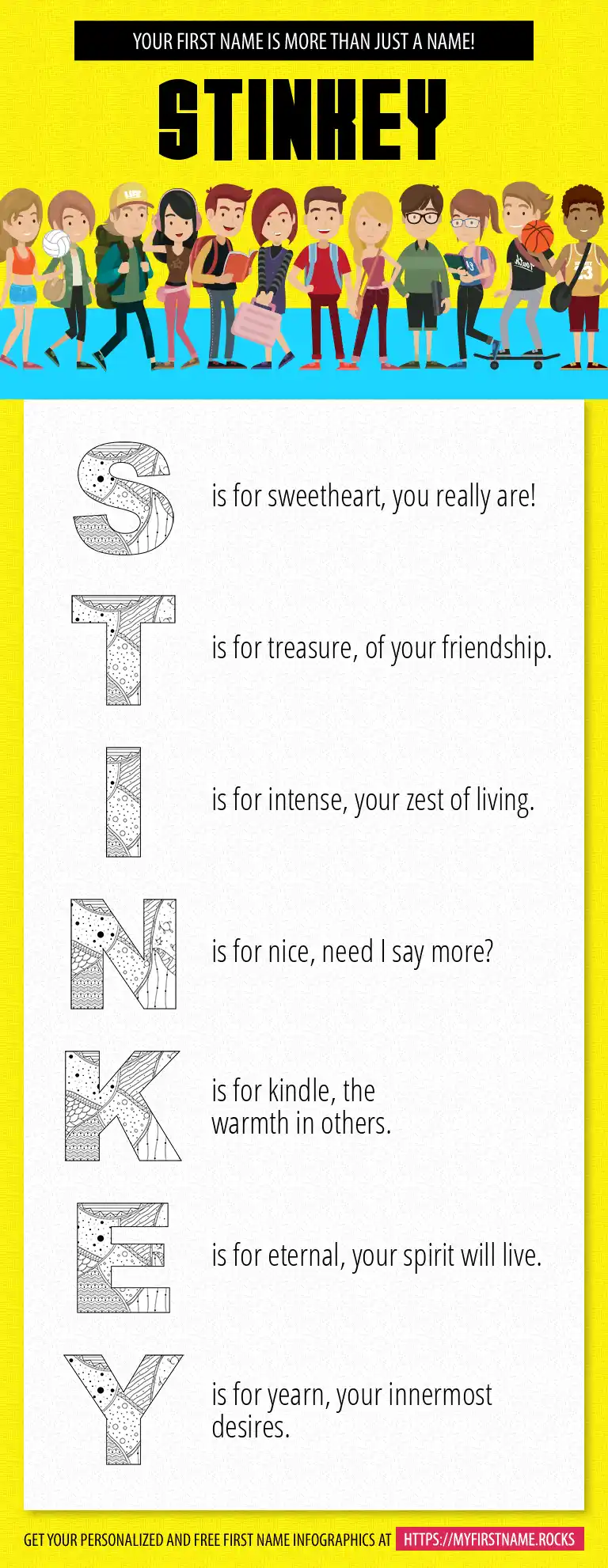 YOUR FIRST NAME IS MORE THAN JUST A NAME!

STINKEY

S is for sweetheart, you really are!

T is for treasure, of your friendship.

I is for intense, your zest of living.

N is for nice, need I say more?

K is for kindle, the warmth in others.

E is for eternal, your spirit will live.

Y is for yearn, your innermost desires.

GET YOUR PERSONALIZED AND FREE FIRST NAME INFOGRAPHICS AT HTTPS://MYFIRSTNAME.ROCKS