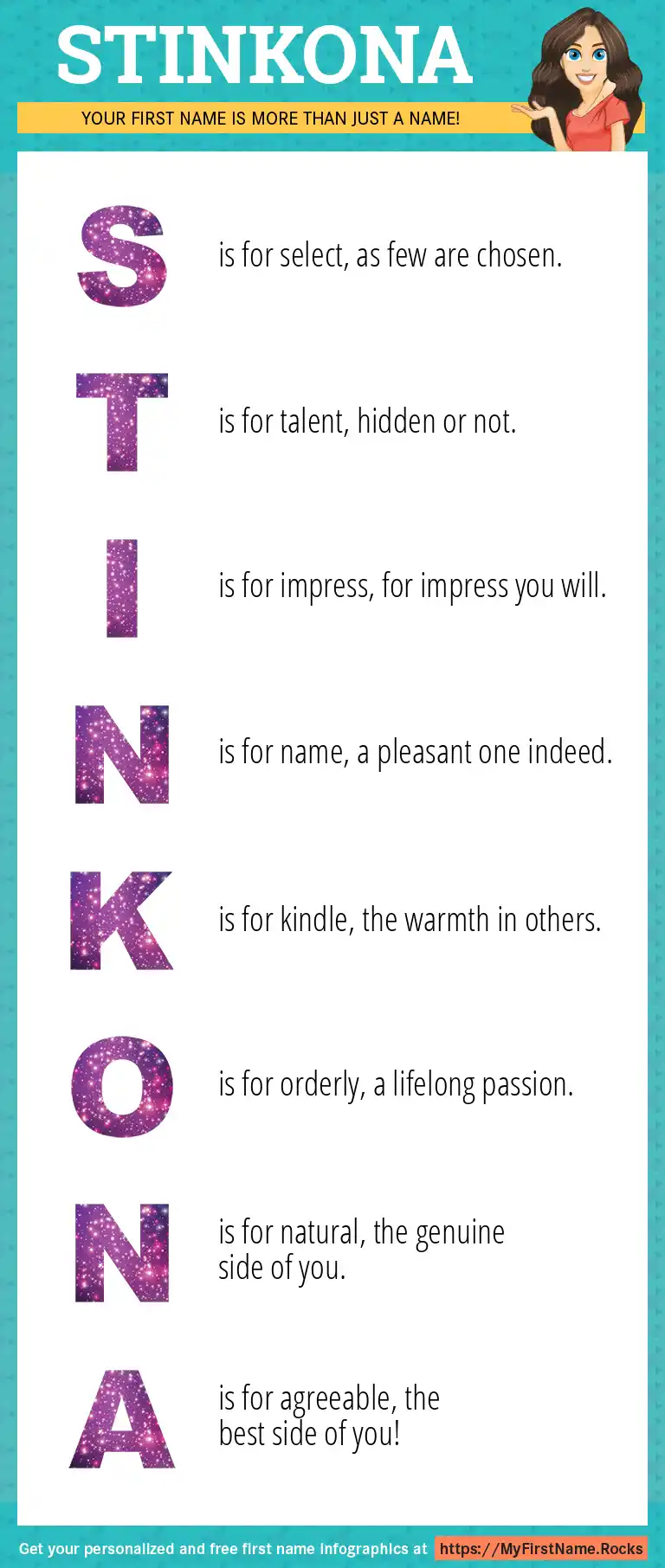 STINKONA

YOUR FIRST NAME IS MORE THAN JUST A NAME!

S is for select, as few are chosen.

T is for talent, hidden or not.

I is for impress, for impress you will.

N is for name, a pleasant one indeed.

K is for kindle, the warmth in others.

O is for orderly, a lifelong passion.

N is for natural, the genuine side of you.

A is for agreeable, the best side of you!

Get your personalized and free first name infographics at https://MyFirstName.Rocks