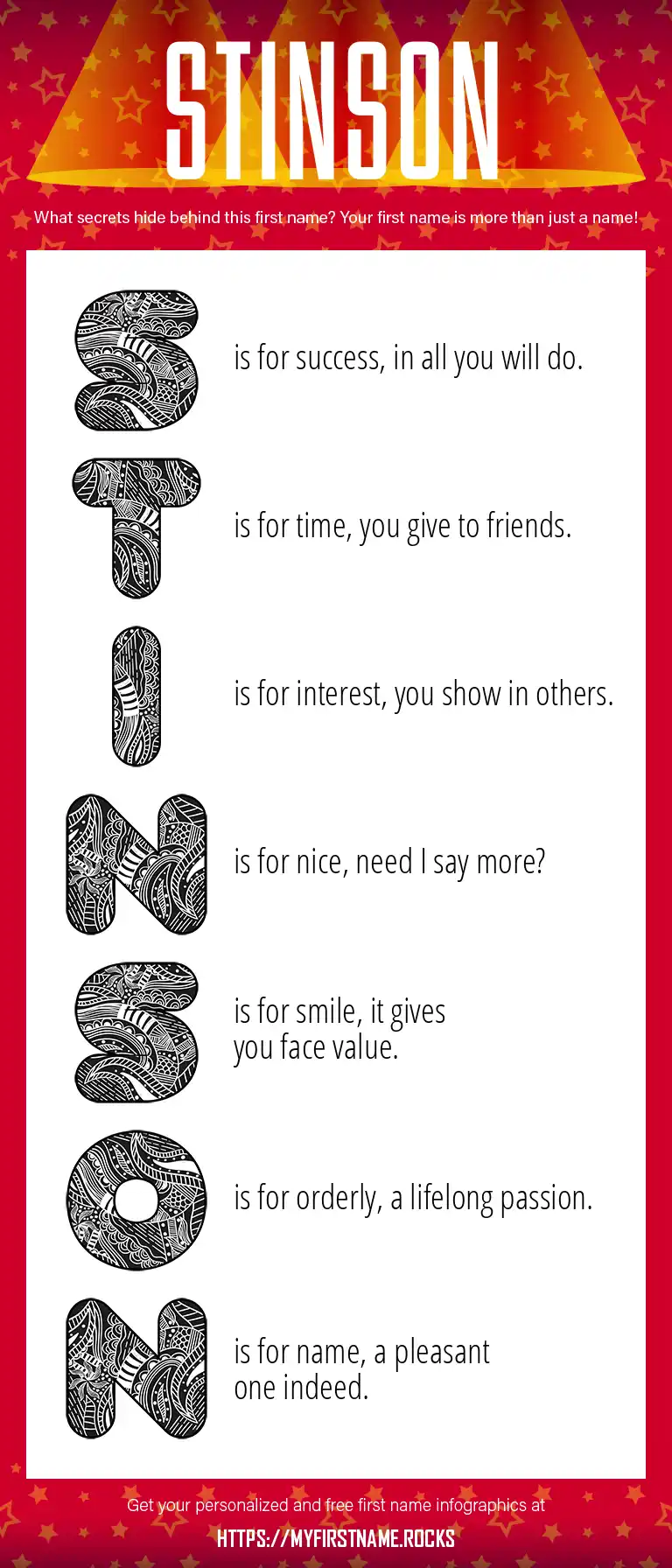 STINSON

What secrets hide behind this first name? Your first name is more than just a name!

S is for success, in all you will do.

T is for time, you give to friends.

I is for interest, you show in others.

N is for nice, need I say more?

S is for smile, it gives you face value.

O is for orderly, a lifelong passion.

N is for name, a pleasant one indeed.

Get your personalized and free first name infographics at

HTTPS://MYFIRSTNAME.ROCKS