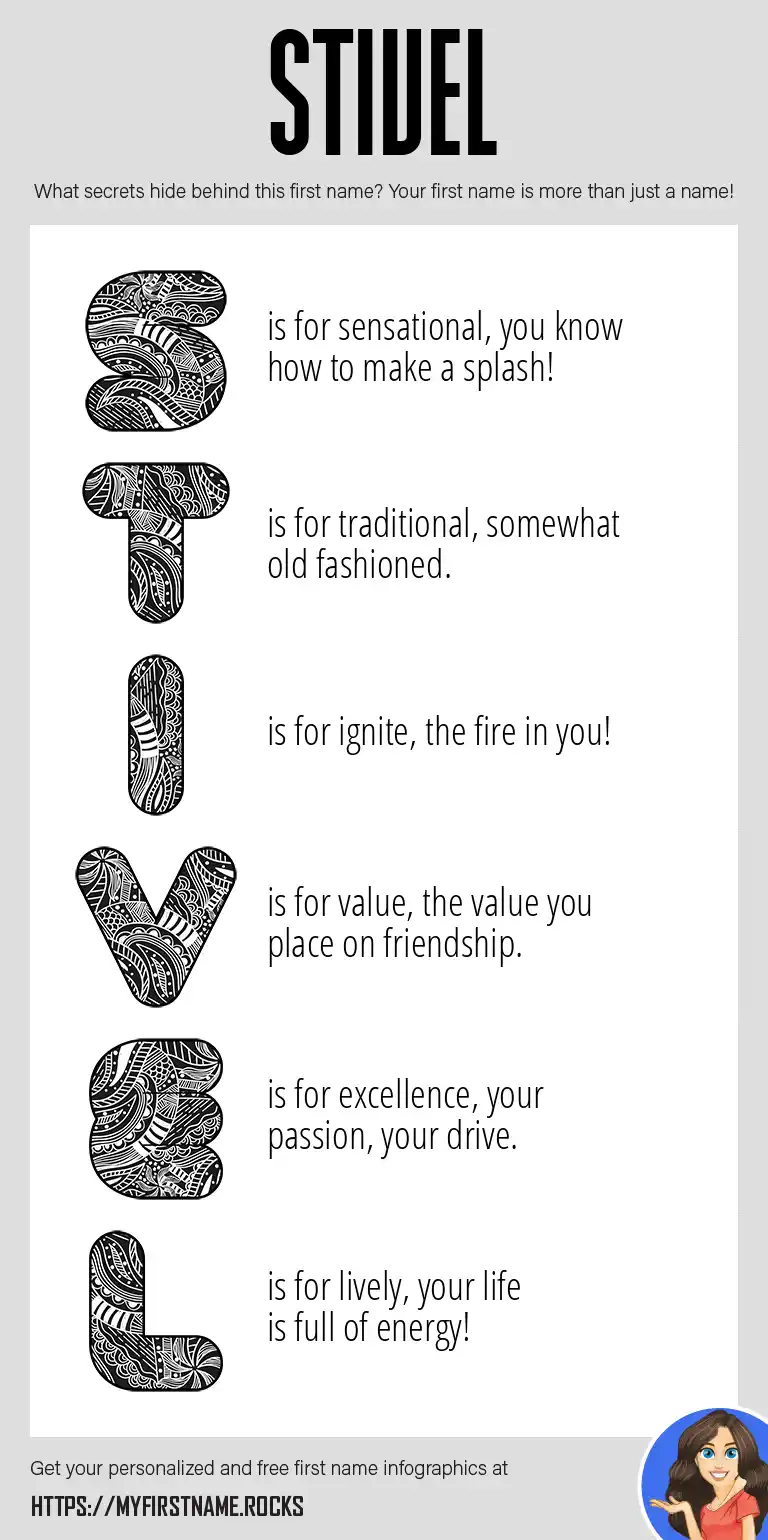 STIVEL

What secrets hide behind this first name? Your first name is more than just a name!

S is for sensational, you know how to make a splash!

T is for traditional, somewhat old fashioned.

I is for ignite, the fire in you!

V is for value, the value you place on friendship.

E is for excellence, your passion, your drive.

L is for lively, your life is full of energy!

Get your personalized and free first name infographics at

HTTPS://MYFIRSTNAME.ROCKS