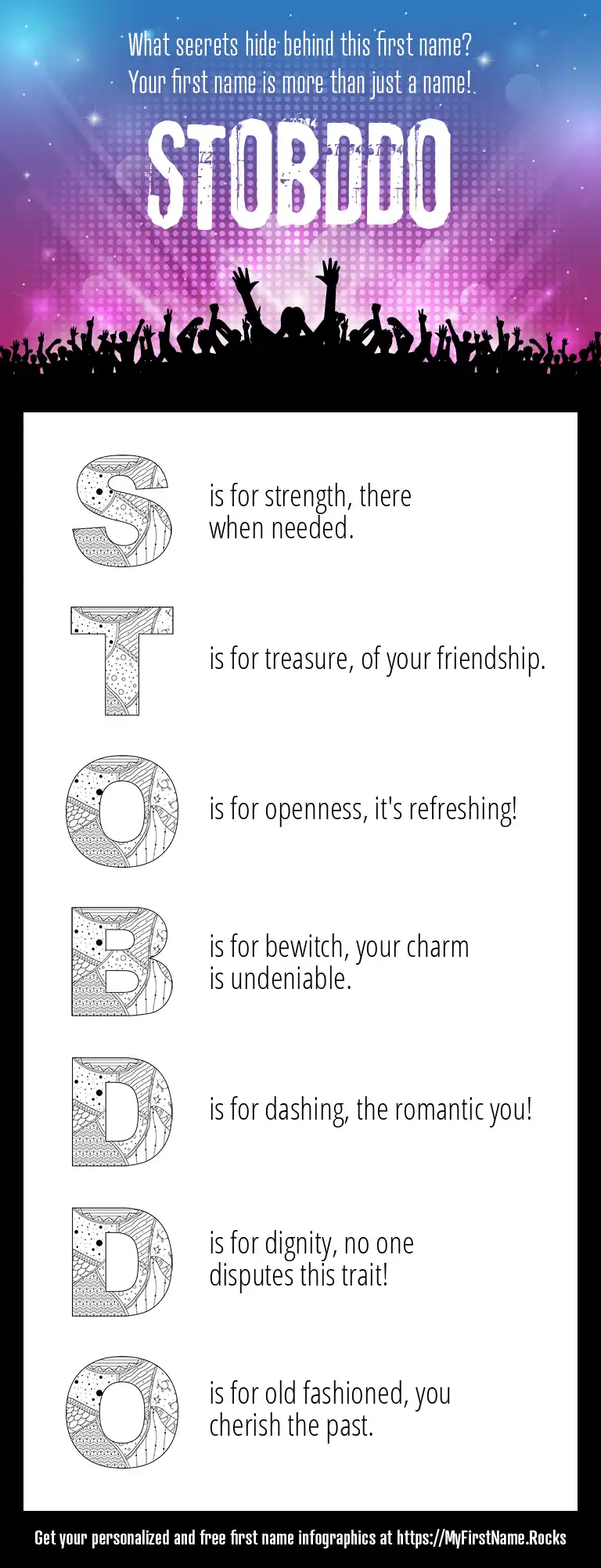 What secrets hide behind this first name?
Your first name is more than just a name!

STOBDDO

S is for strength, there when needed.

T is for treasure, of your friendship.

O is for openness, it's refreshing!

B is for bewitch, your charm is undeniable.

D is for dashing, the romantic you!

D is for dignity, no one disputes this trait!

O is for old fashioned, you cherish the past.

Get your personalized and free first name infographics at https://MyFirstName.Rocks