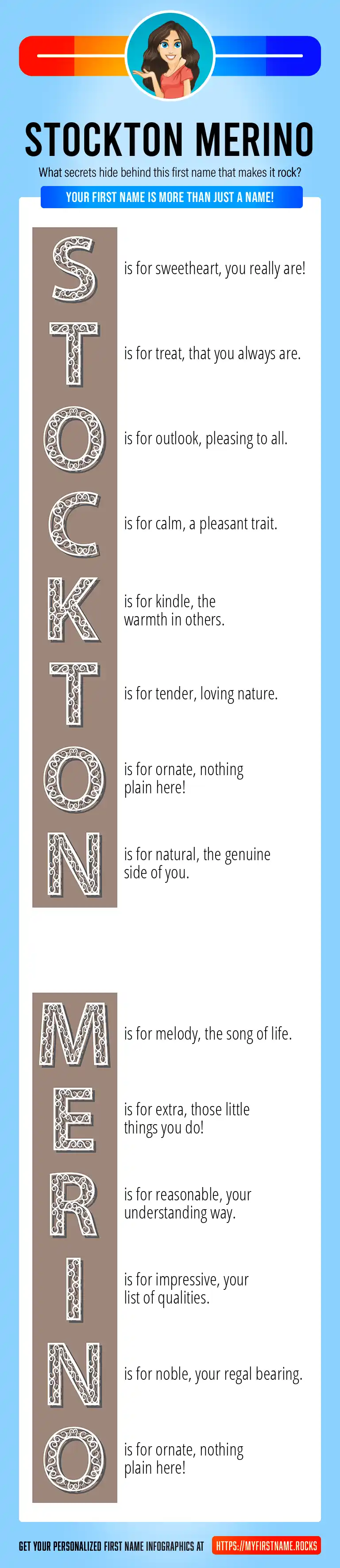 STOCKTON MERINO

What secrets hide behind this first name that makes it rock?

YOUR FIRST NAME IS MORE THAN JUST A NAME!

S is for sweetheart, you really are!

T is for treat, that you always are.

O is for outlook, pleasing to all.

C is for calm, a pleasant trait.

K is for kindle, the warmth in others.

T is for tender, loving nature.

O is for ornate, nothing plain here!

N is for natural, the genuine side of you.

M is for melody, the song of life.

E is for extra, those little things you do!

R is for reasonable, your understanding way.

I is for impressive, your list of qualities.

N is for noble, your regal bearing.

O is for ornate, nothing plain here!

GET YOUR PERSONALIZED FIRST NAME INFOGRAPHICS AT HTTPS://MYFIRSTNAME.ROCKS