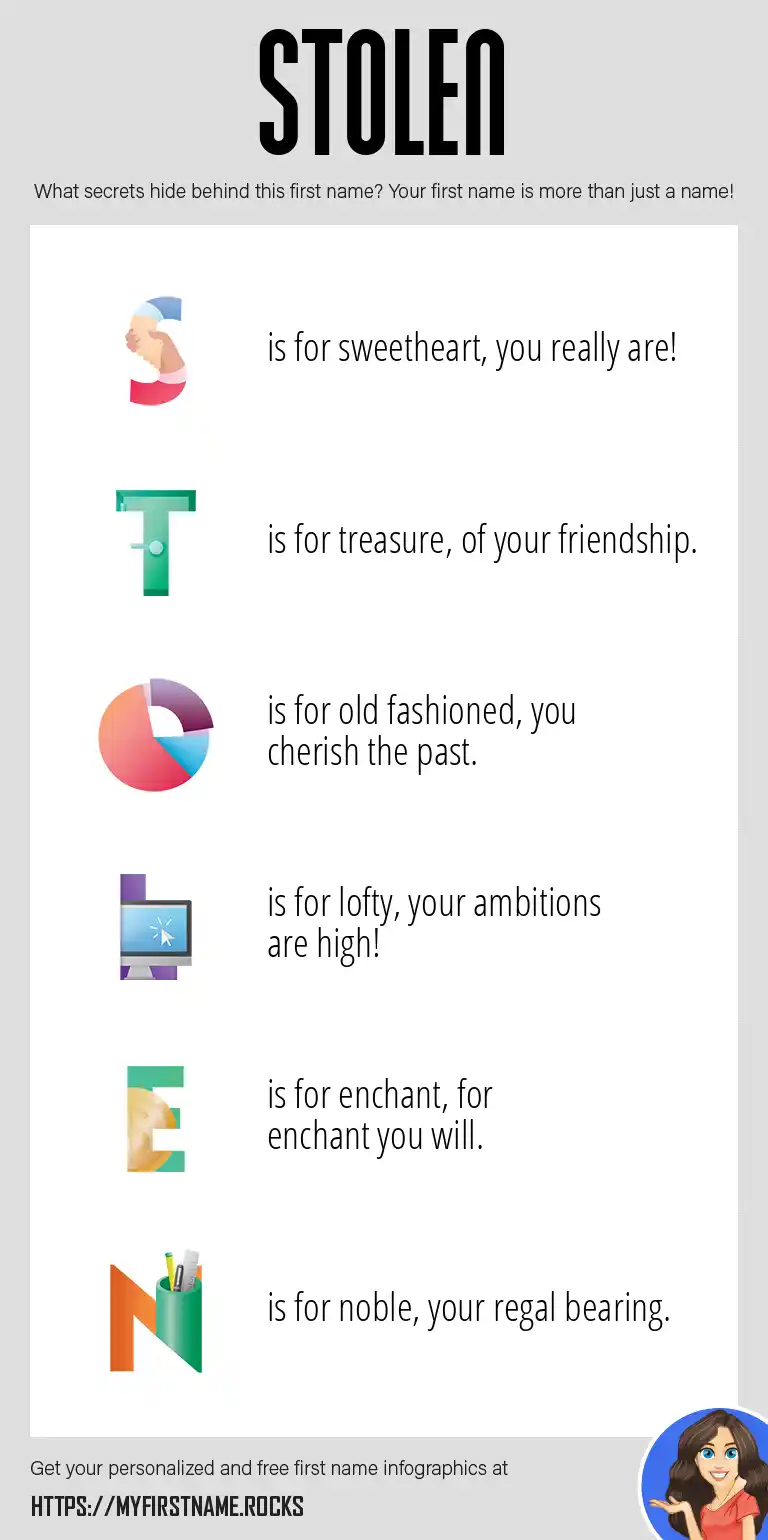 STOLEN

What secrets hide behind this first name? Your first name is more than just a name!

S is for sweetheart, you really are!

T is for treasure, of your friendship.

O is for old fashioned, you cherish the past.

L is for lofty, your ambitions are high!

E is for enchant, for enchant you will.

N is for noble, your regal bearing.

Get your personalized and free first name infographics at

HTTPS://MYFIRSTNAME.ROCKS