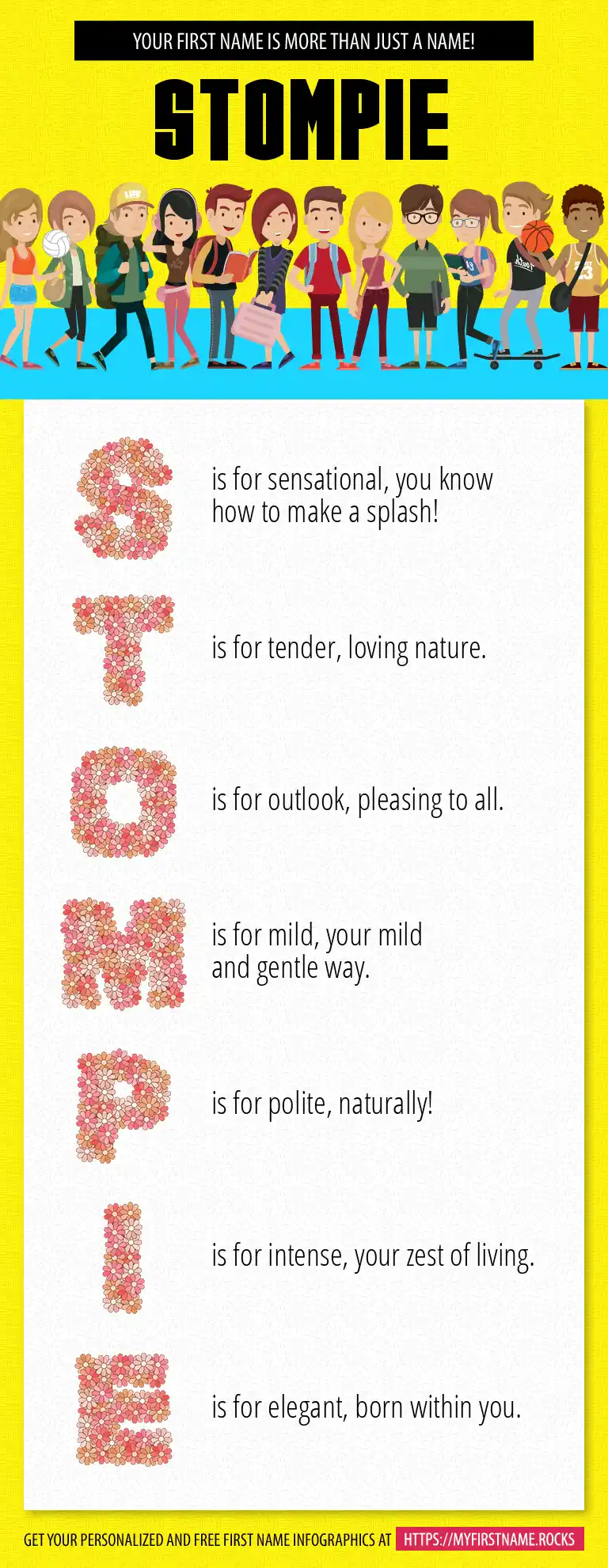 YOUR FIRST NAME IS MORE THAN JUST A NAME!

STOMPIE

S is for sensational, you know how to make a splash!

T is for tender, loving nature.

O is for outlook, pleasing to all.

M is for mild, your mild and gentle way.

P is for polite, naturally!

I is for intense, your zest of living.

E is for elegant, born within you.

GET YOUR PERSONALIZED AND FREE FIRST NAME INFOGRAPHICS AT HTTPS://MYFIRSTNAME.ROCKS