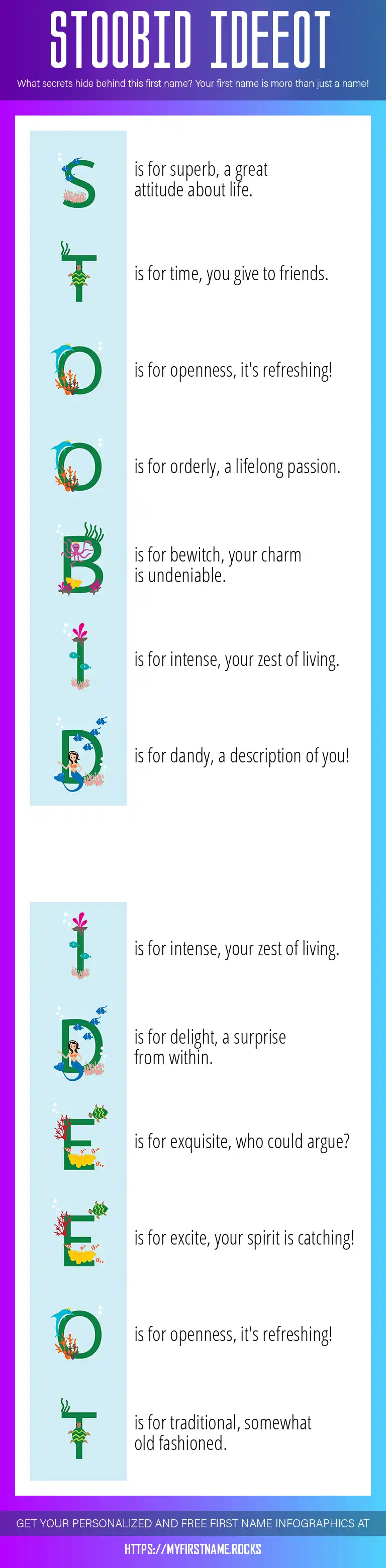 STOOBID IDEEOT

What secrets hide behind this first name? Your first name is more than just a name!

S is for superb, a great attitude about life.

T is for time, you give to friends.

O is for openness, it's refreshing!

O is for orderly, a lifelong passion.

B is for bewitch, your charm is undeniable.

I is for intense, your zest of living.

D is for dandy, a description of you!

I is for intense, your zest of living.

D is for delight, a surprise from within.

E is for exquisite, who could argue?

E is for excite, your spirit is catching!

O is for openness, it's refreshing!

T is for traditional, somewhat old fashioned.

GET YOUR PERSONALIZED AND FREE FIRST NAME INFOGRAPHICS AT

HTTPS://MYFIRSTNAME.ROCKS