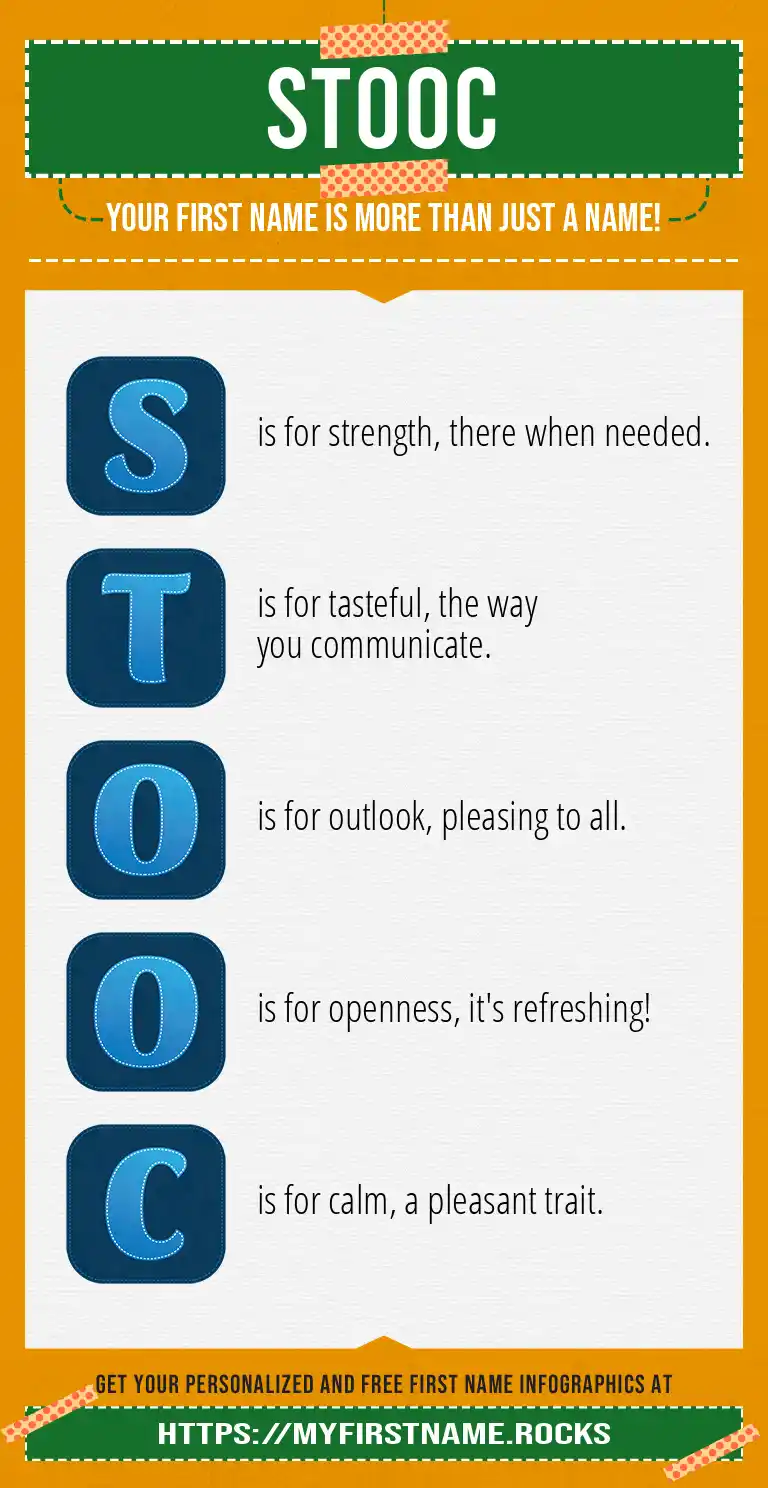 STOOC

YOUR FIRST NAME IS MORE THAN JUST A NAME!

S is for strength, there when needed.

T is for tasteful, the way you communicate.

O is for outlook, pleasing to all.

O is for openness, it's refreshing!

C is for calm, a pleasant trait.

GET YOUR PERSONALIZED AND FREE FIRST NAME INFOGRAPHICS AT

HTTPS://MYFIRSTNAME.ROCKS