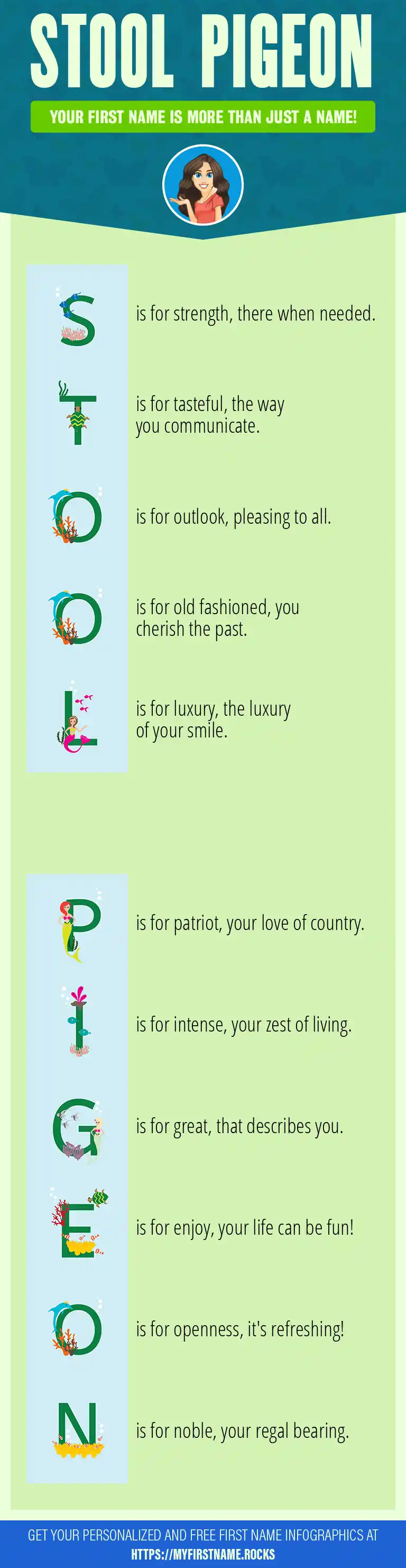 STOOL PIGEON

YOUR FIRST NAME IS MORE THAN JUST A NAME!

S is for strength, there when needed.

T is for tasteful, the way you communicate.

O is for outlook, pleasing to all.

O is for old fashioned, you cherish the past.

L is for luxury, the luxury of your smile.

P is for patriot, your love of country.

I is for intense, your zest of living.

G is for great, that describes you.

E is for enjoy, your life can be fun!

O is for openness, it's refreshing!

N is for noble, your regal bearing.

GET YOUR PERSONALIZED AND FREE FIRST NAME INFOGRAPHICS AT HTTPS://MYFIRSTNAME.ROCKS