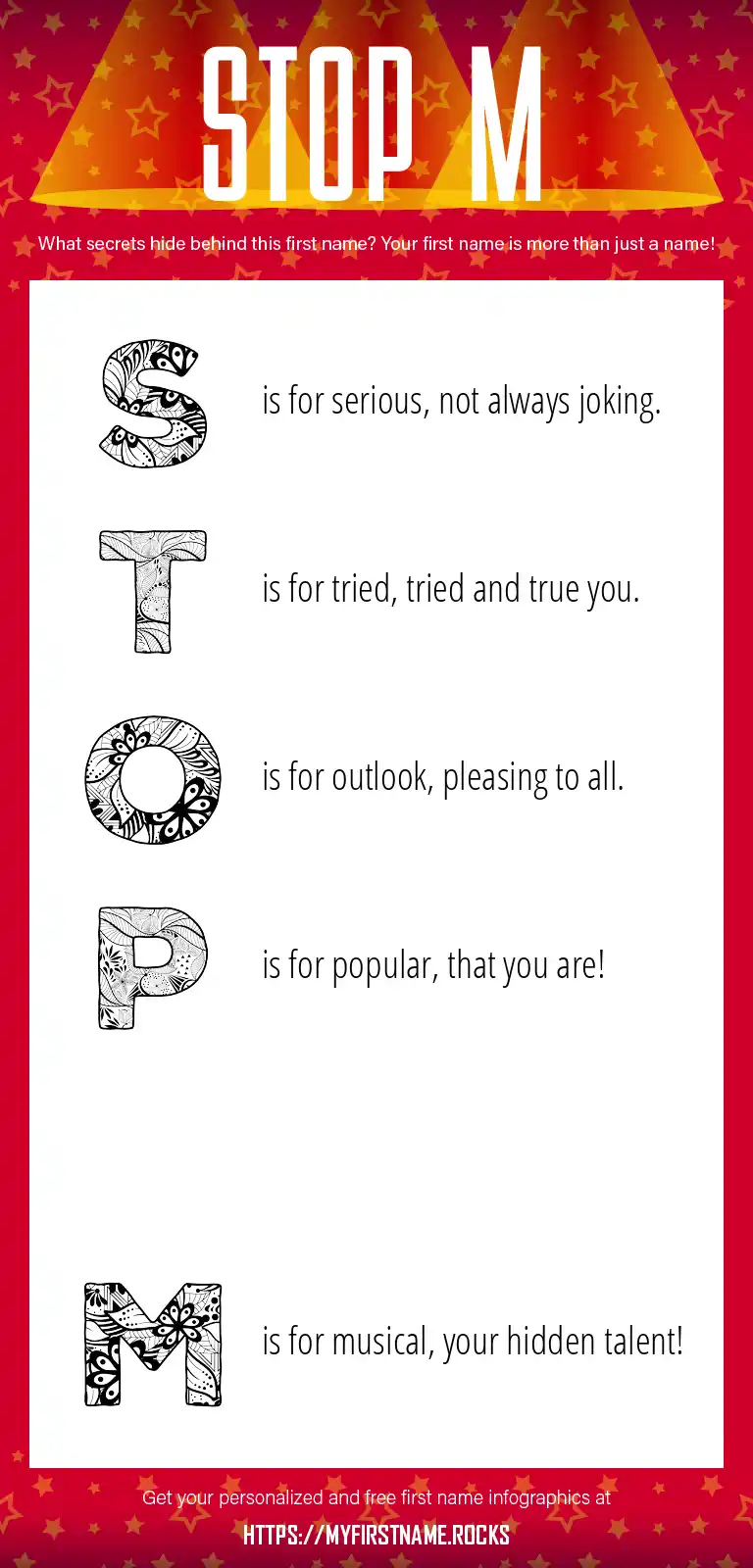 STOP M

What secrets hide behind this first name? Your first name is more than just a name!

S is for serious, not always joking.

T is for tried, tried and true you.

O is for outlook, pleasing to all.

P is for popular, that you are!

M is for musical, your hidden talent!

Get your personalized and free first name infographics at

HTTPS://MYFIRSTNAME.ROCKS