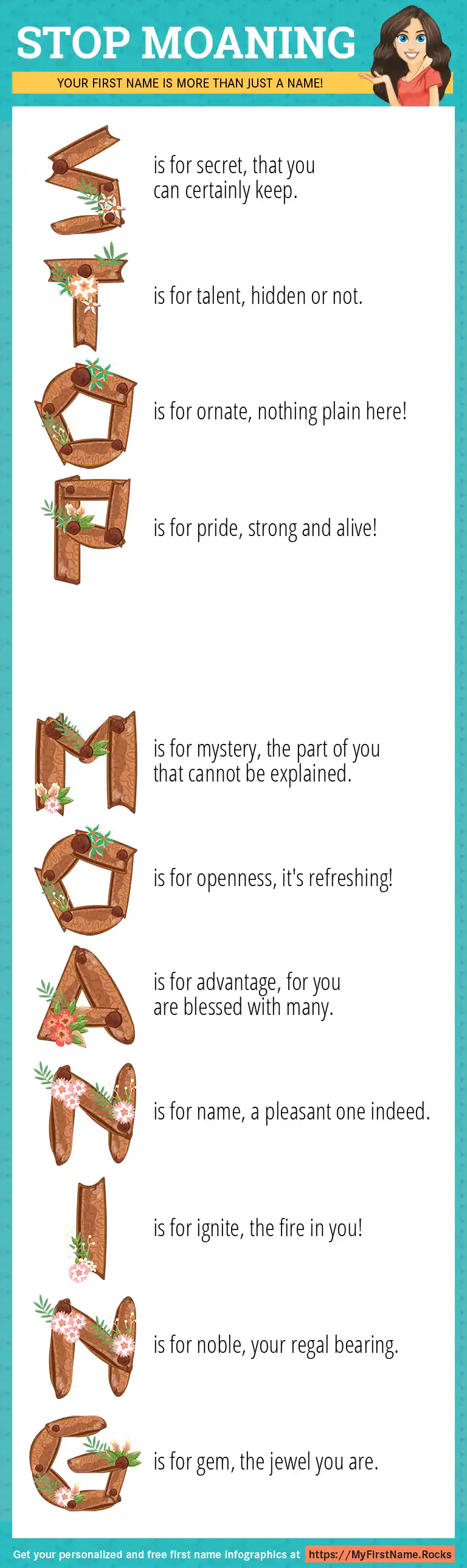 STOP MOANING

YOUR FIRST NAME IS MORE THAN JUST A NAME!

S is for secret, that you can certainly keep.

T is for talent, hidden or not.

O is for ornate, nothing plain here!

P is for pride, strong and alive!

M is for mystery, the part of you that cannot be explained.

O is for openness, it's refreshing!

A is for advantage, for you are blessed with many.

N is for name, a pleasant one indeed.

I is for ignite, the fire in you!

N is for noble, your regal bearing.

G is for gem, the jewel you are.

Get your personalized and free first name infographics at https://MyFirstName.Rocks